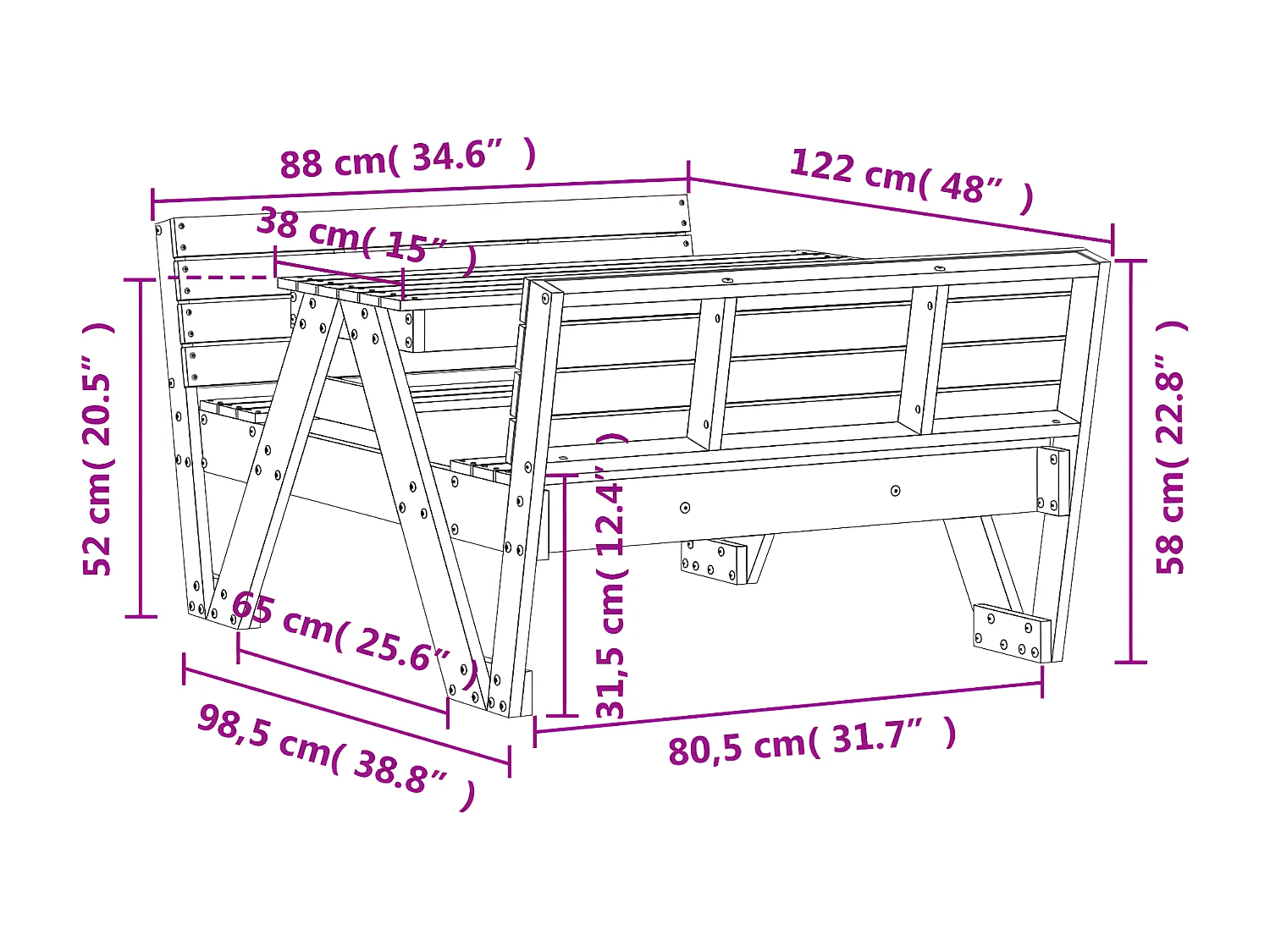 88 cm( 34.6” )

122 cm( 48” )

38 cm( 15” )

52 cm( 20.5” )

58 cm( 22.8” )

31,5 cm( 12.4” )

65 cm( 25.6” )

98,5 cm( 38.8” )

80,5 cm( 31.7” )