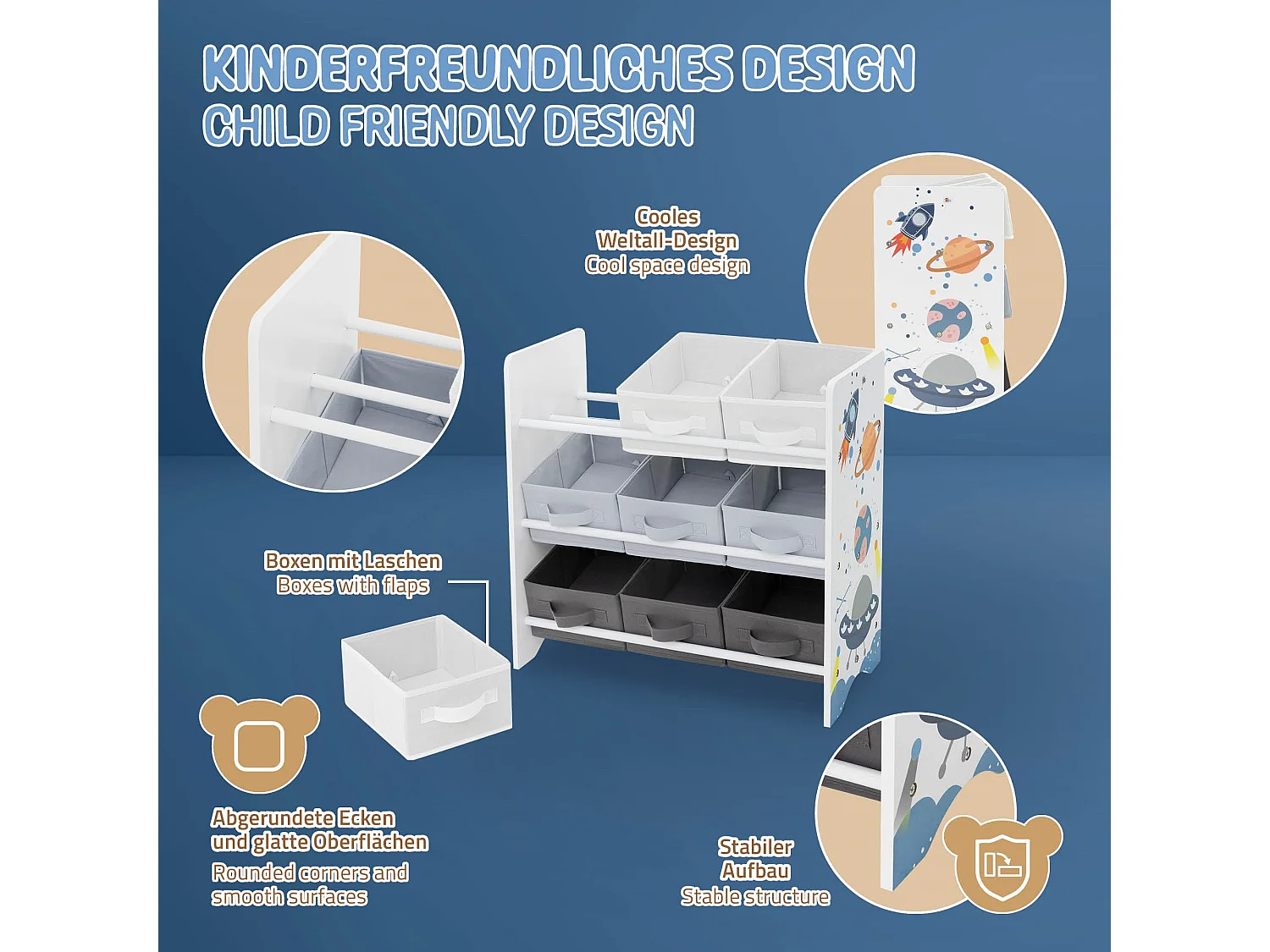 KINDERFREUNDLICHES DESIGN
CHILD FRIENDLY DESIGN

Cooles Weltall-Design
Cool space design

Boxen mit Laschen
Boxes with flaps

Abgerundete Ecken und glatte Oberflächen
Rounded corners and smooth surfaces

Stabiler Aufbau
Stable structure