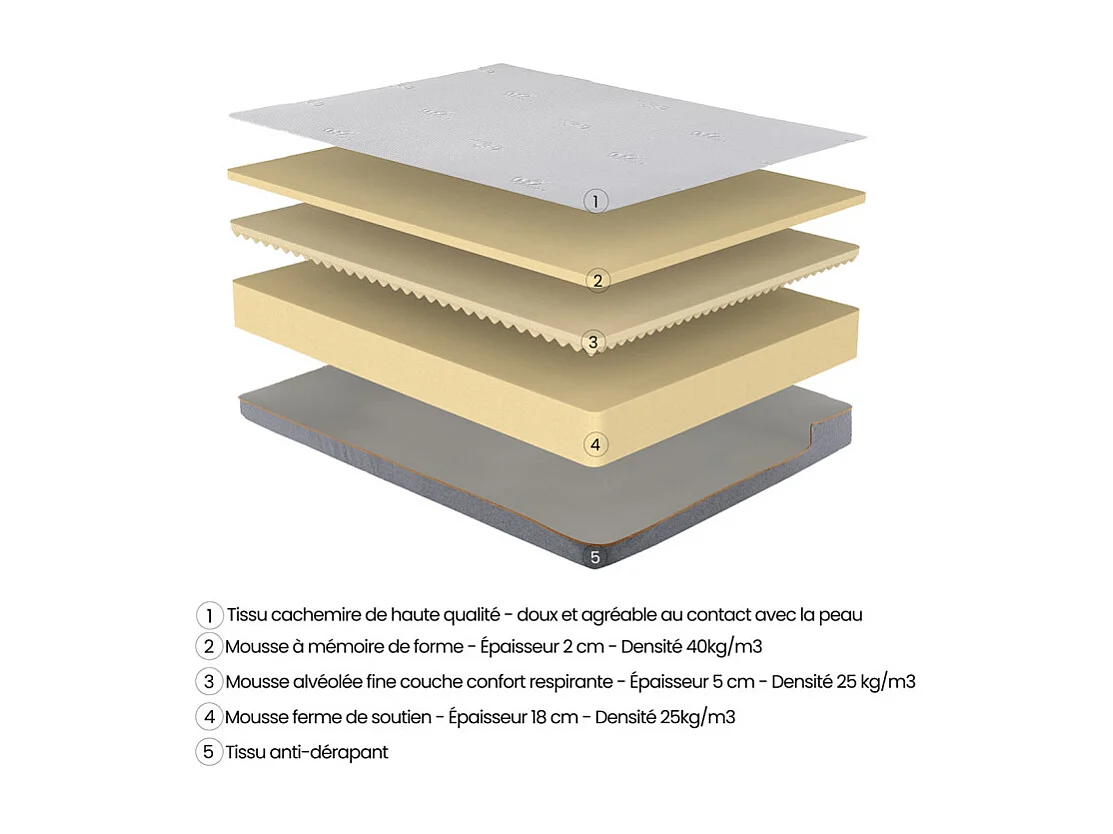 1

2

3

4

5

1 Tissu cachemire de haute qualité - doux et agréable au contact avec la peau

2 Mousse à mémoire de forme - Épaisseur 2 cm - Densité 40kg/m3

3 Mousse alvéolée fine couche confort respirante - Épaisseur 5 cm - Densité 25 kg/m3

4 Mousse ferme de soutien - Épaisseur 18 cm - Densité 25kg/m3

5 Tissu anti-dérapant