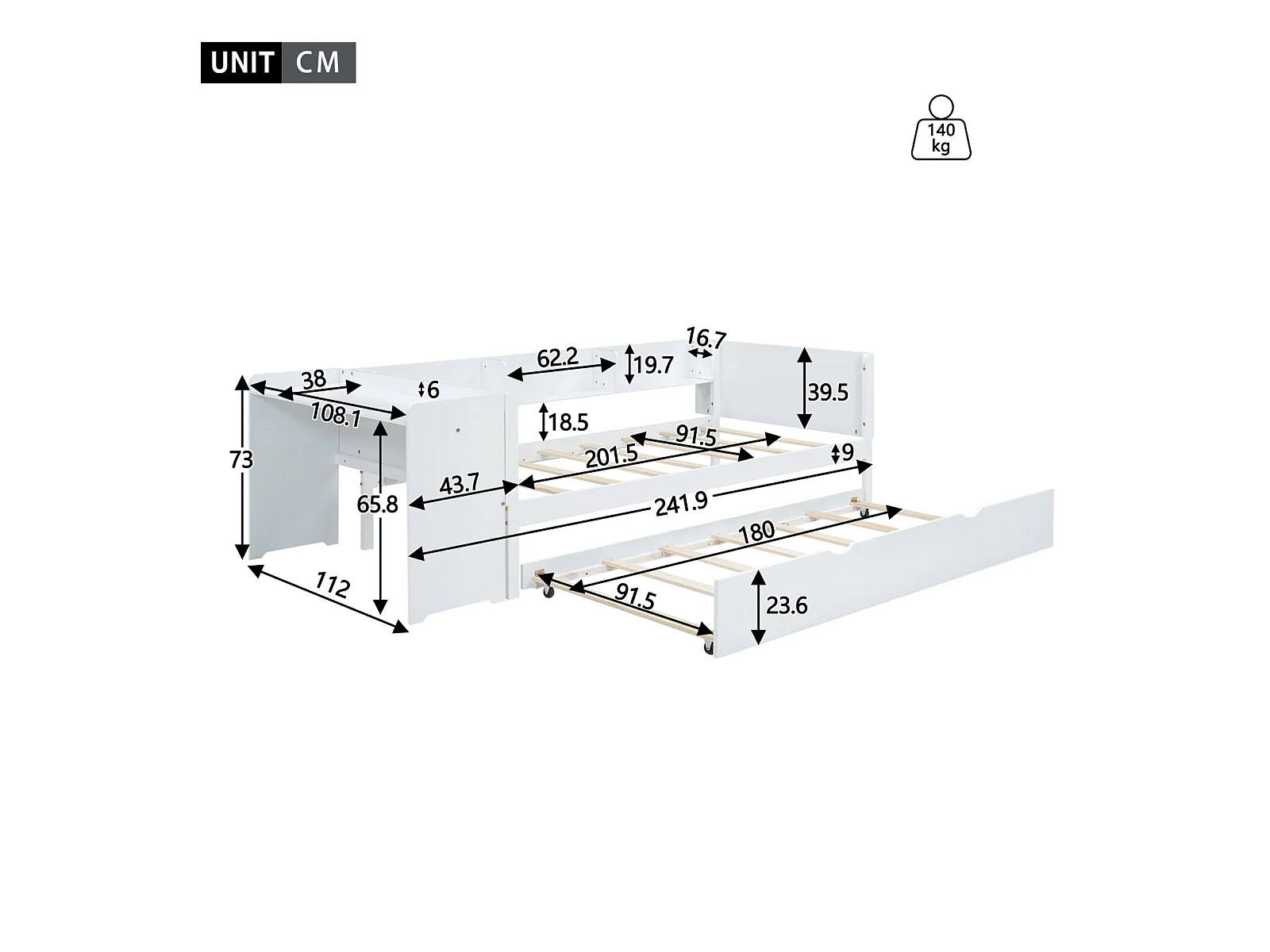 UNIT CM

140 kg

16.7
62.2
19.7
38
6
39.5
108.1
18.5
91.5
73
201.5
9
43.7
65.8
241.9
180
112
91.5
23.6