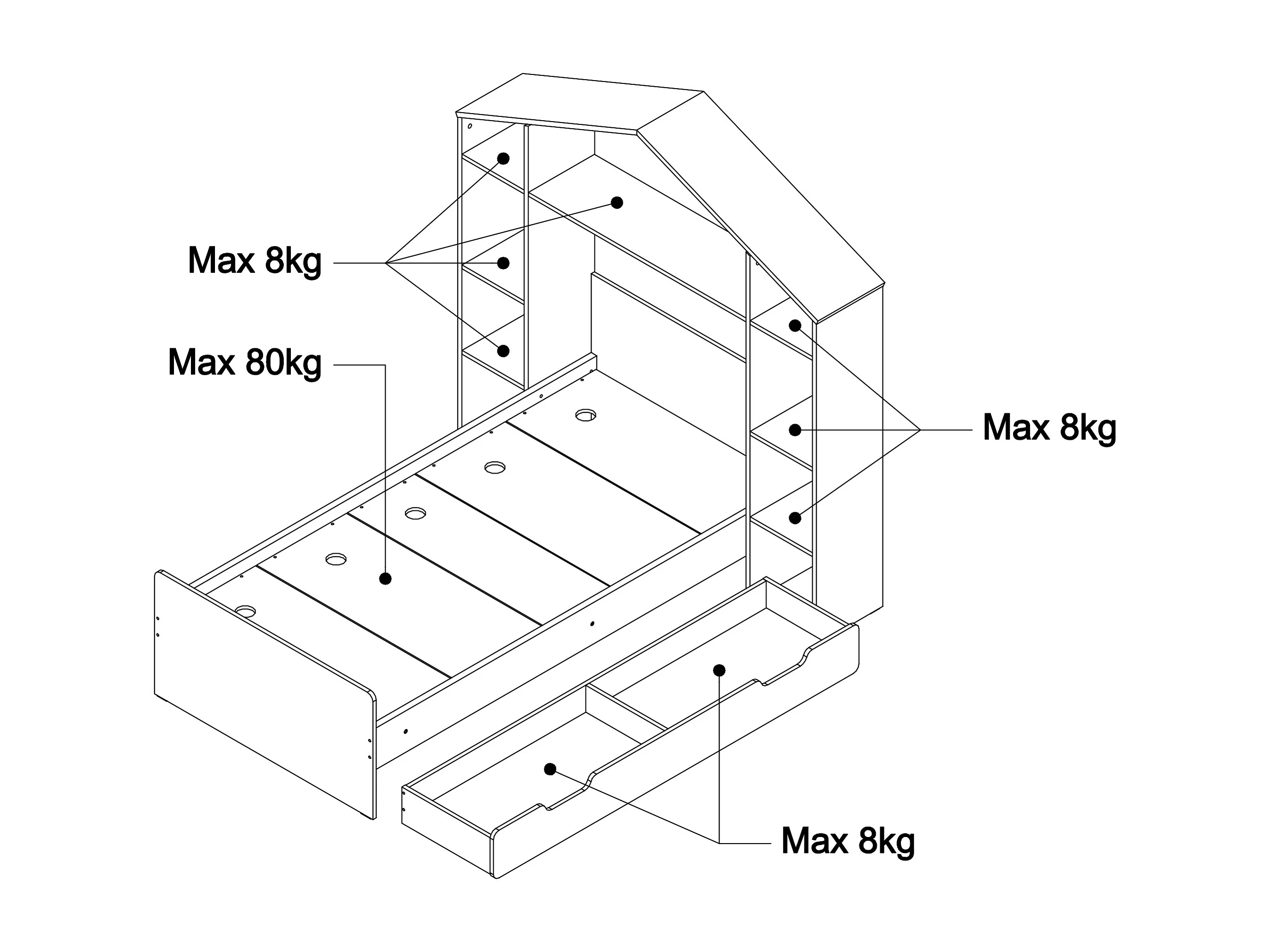 Max 8kg

Max 80kg

Max 8kg

Max 8kg