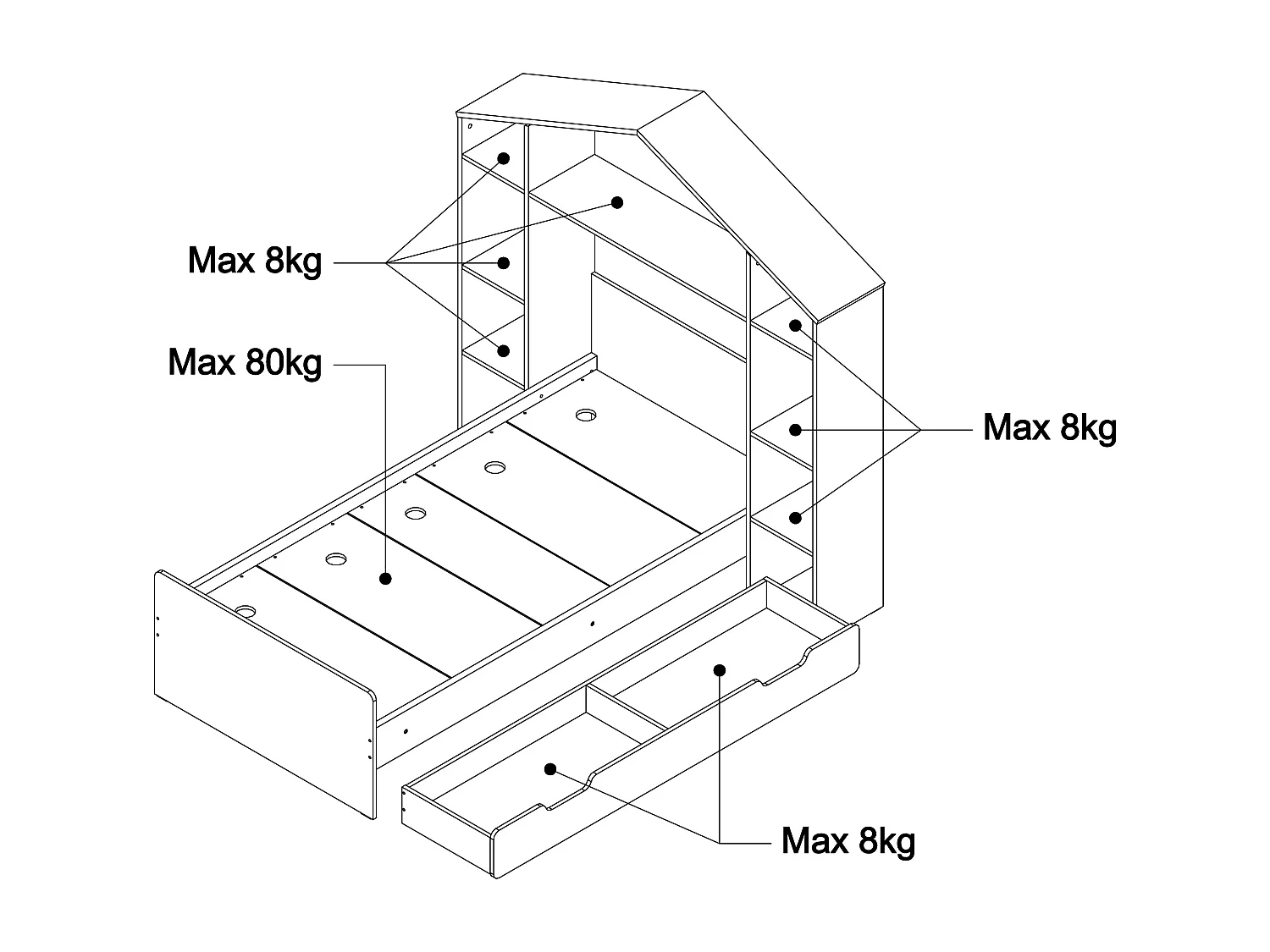 Max 8kg

Max 80kg

Max 8kg

Max 8kg