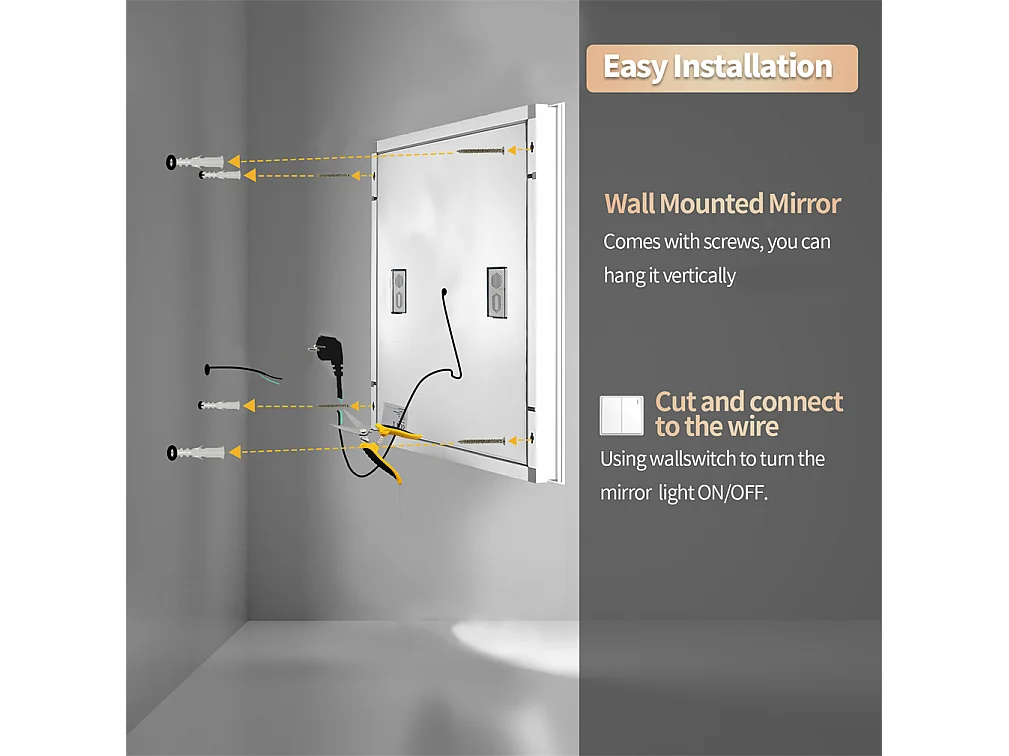 Easy Installation

Wall Mounted Mirror

Comes with screws, you can hang it vertically

Cut and connect to the wire

Using wallswitch to turn the mirror light ON/OFF.