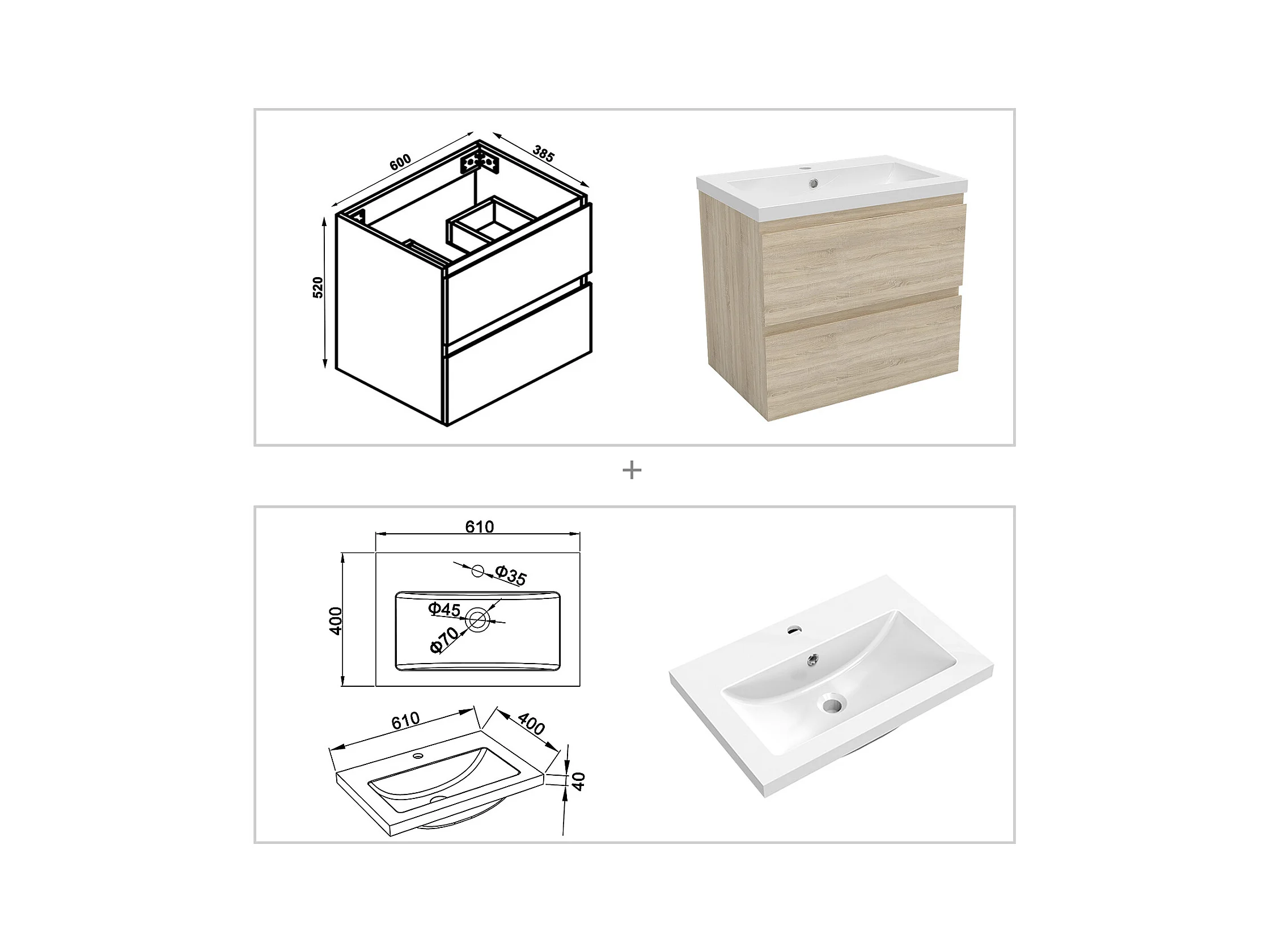 600
385
520

+

610
Φ35
400
Φ45
Φ70

610
400
40