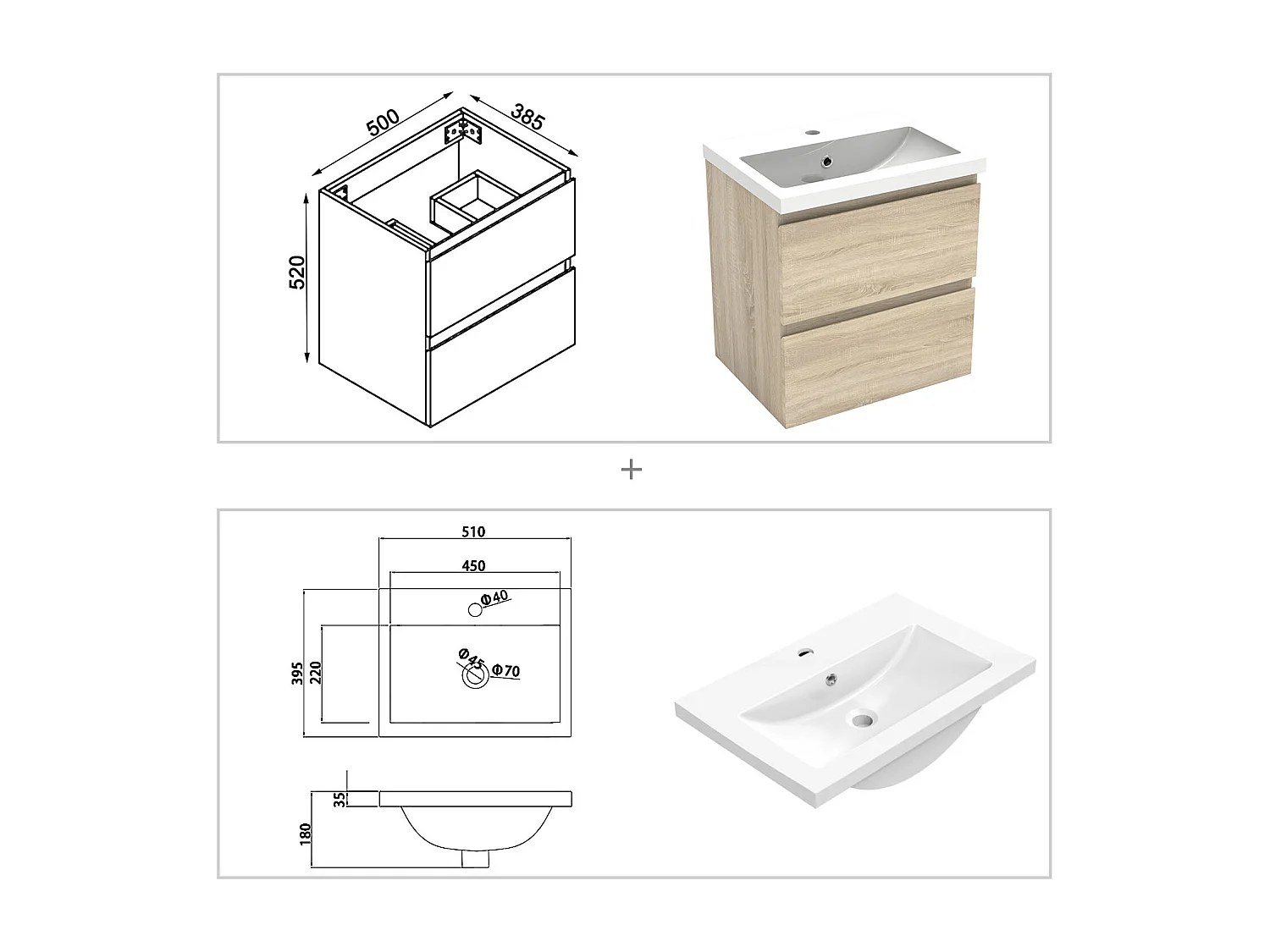 500
385
520
+
510
450
Φ40
395
220
Φ45
Φ70
35
180