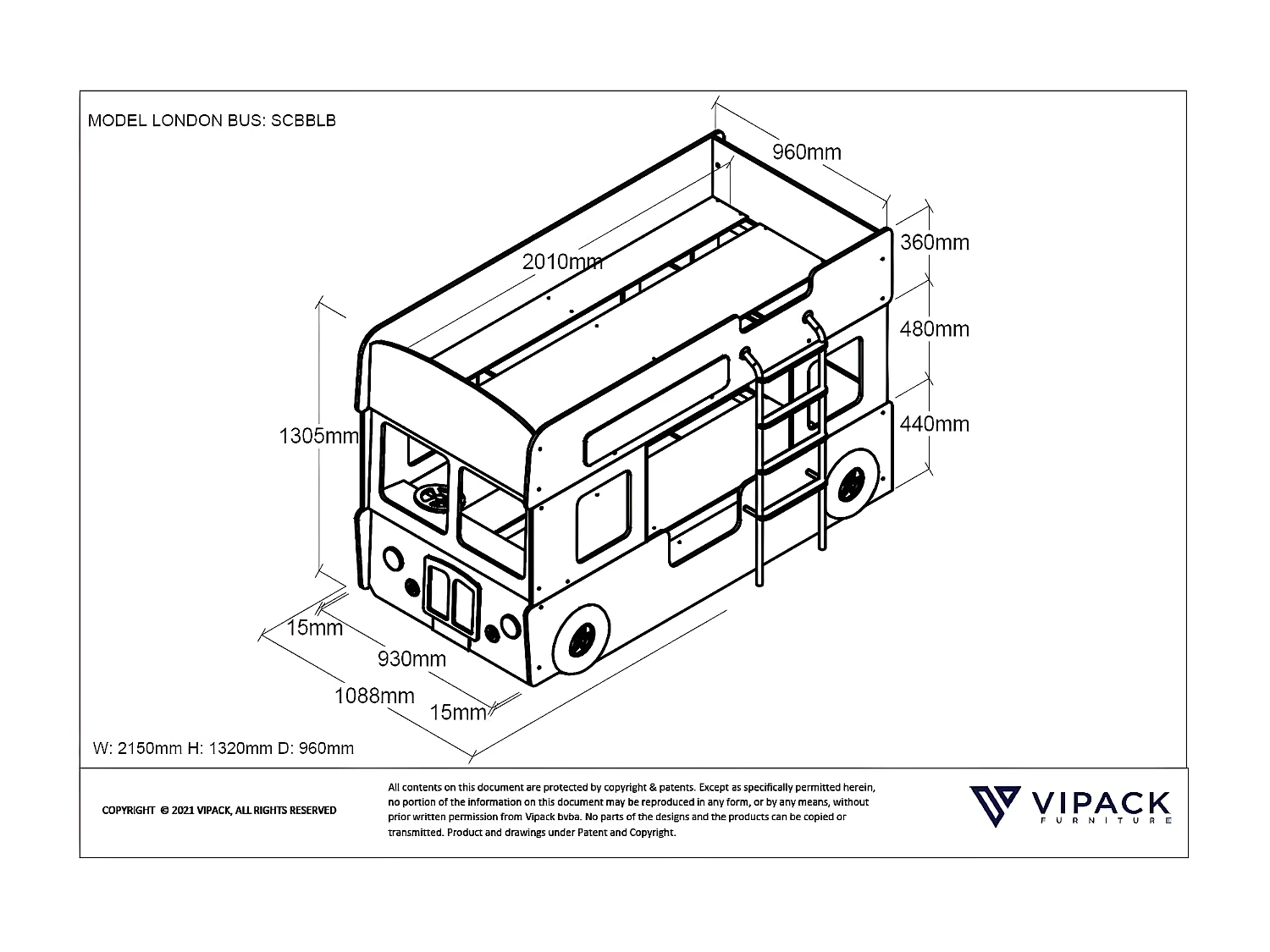 MODEL LONDON BUS: SCBBLB

960mm

2010mm

360mm

480mm

440mm

1305mm

15mm

930mm

1088mm

15mm

W: 2150mm H: 1320mm D: 960mm

COPYRIGHT © 2021 VIPACK, ALL RIGHTS RESERVED

All contents on this document are protected by copyright & patents. Except as specifically permitted herein, no portion of the information on this document may be reproduced in any form, or by any means, without prior written permission from Vipack bvba. No parts of the designs and the products can be copied or transmitted. Product and drawings under Patent and Copyright.

VIPACK
FURNITURE