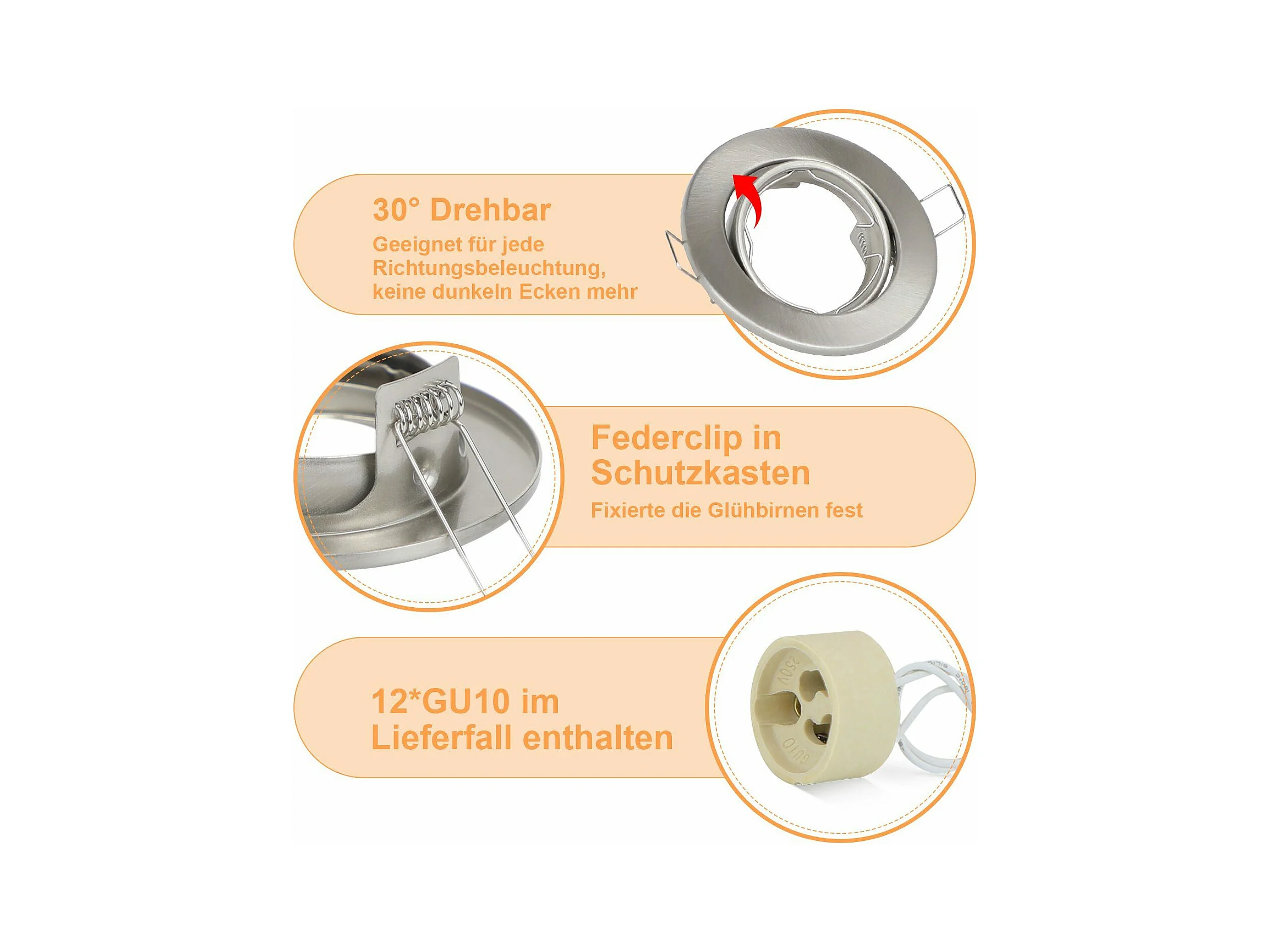 30° Drehbar

Geeignet für jede Richtungsbeleuchtung, keine dunkeln Ecken mehr

Federclip in Schutzkasten

Fixierte die Glühbirnen fest

12*GU10 im Lieferfall enthalten

250V

GU10