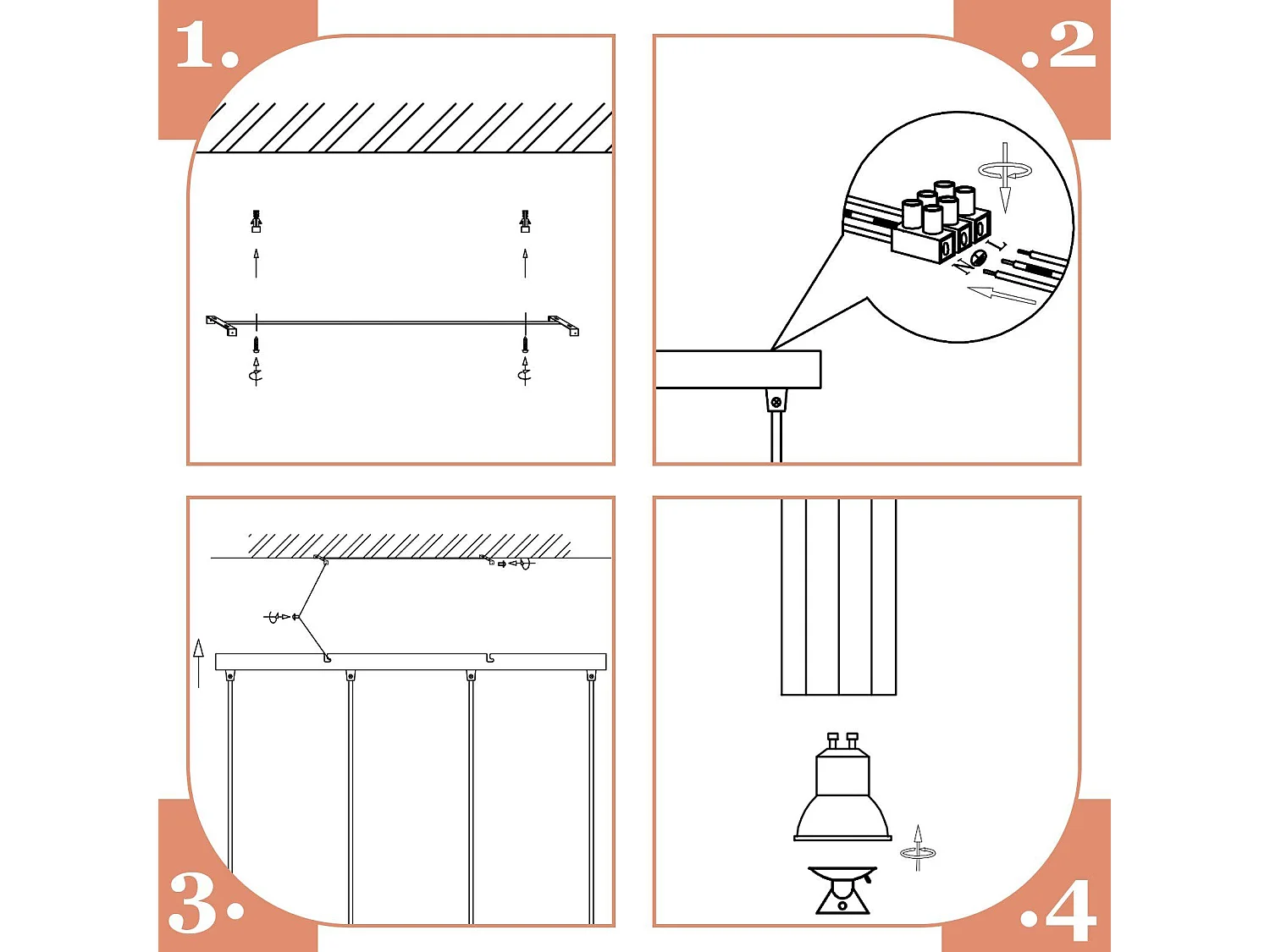 1.

.2

N L

3.

.4