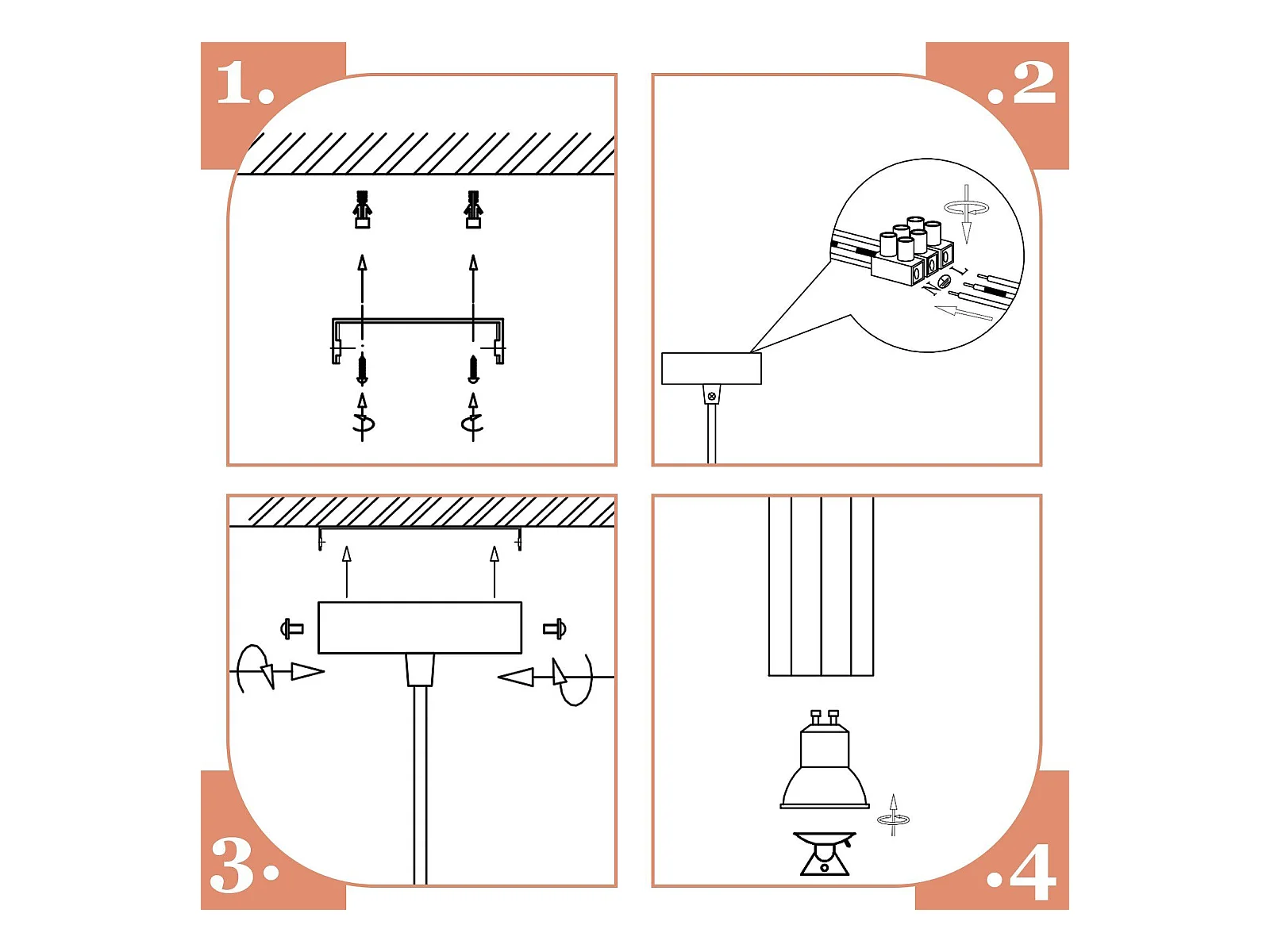 1.

.2

N
L

3.

.4