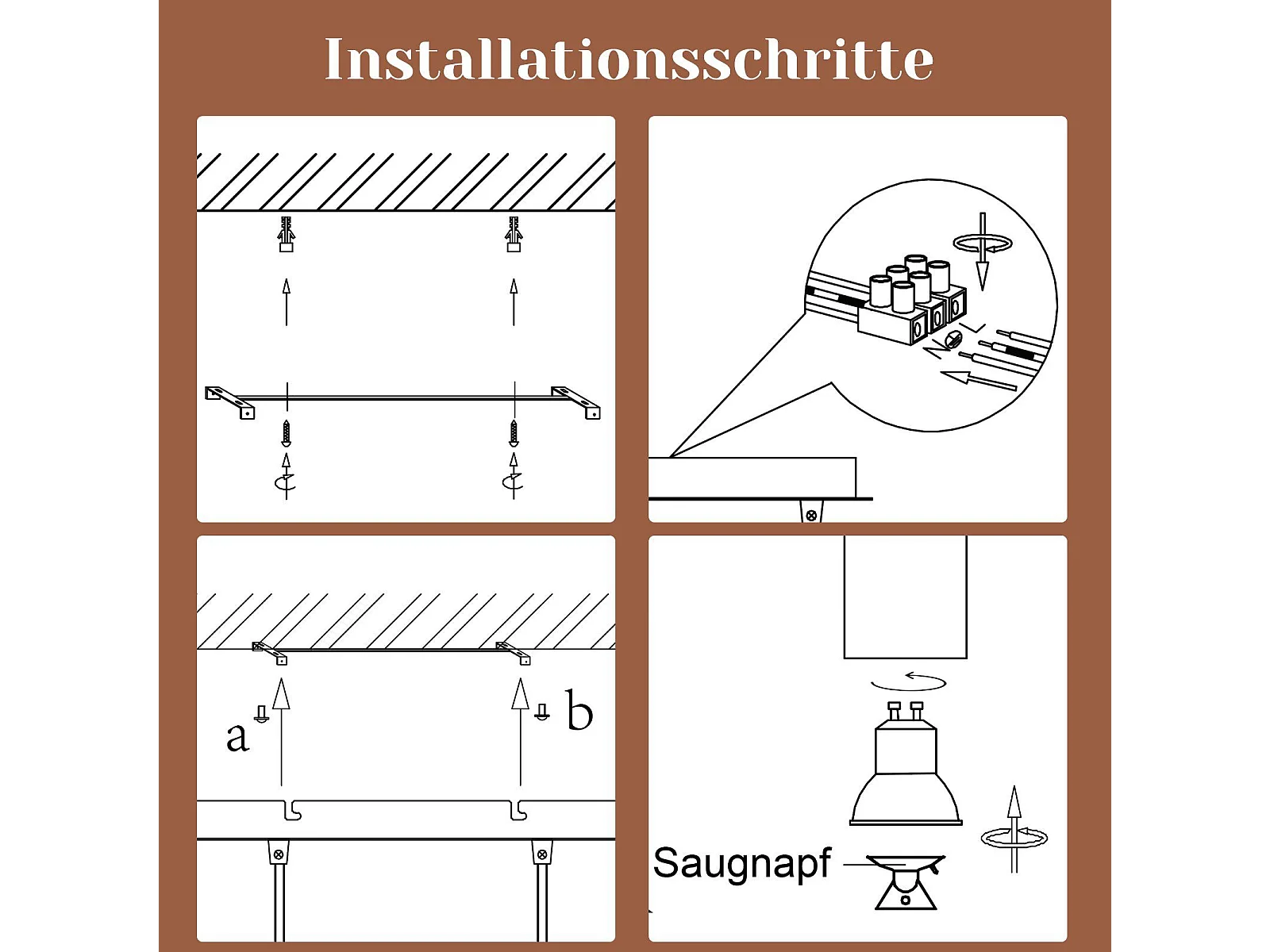 Installationsschritte

L
N

a
b

Saugnapf