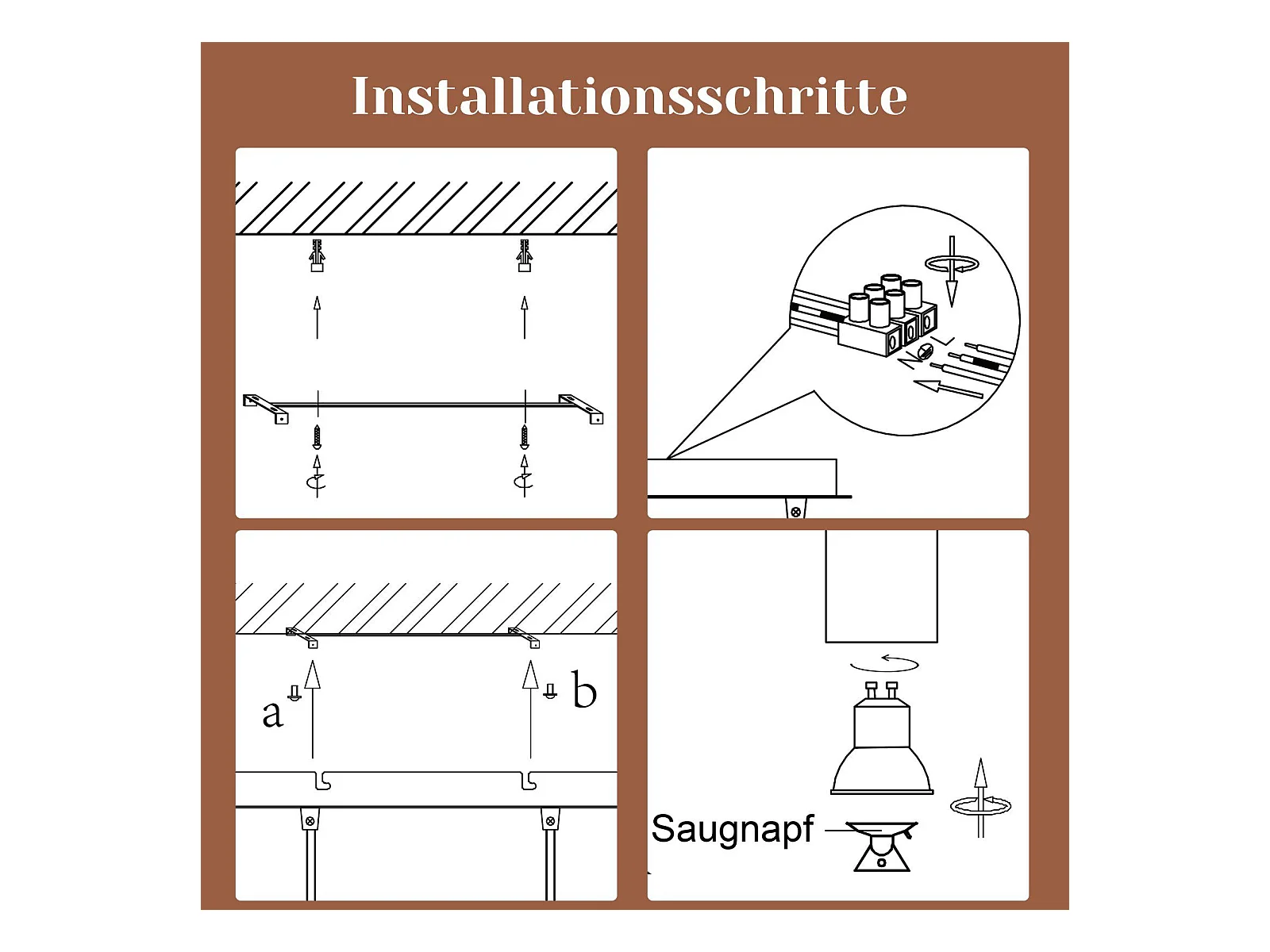 Installationsschritte

a

b

Saugnapf