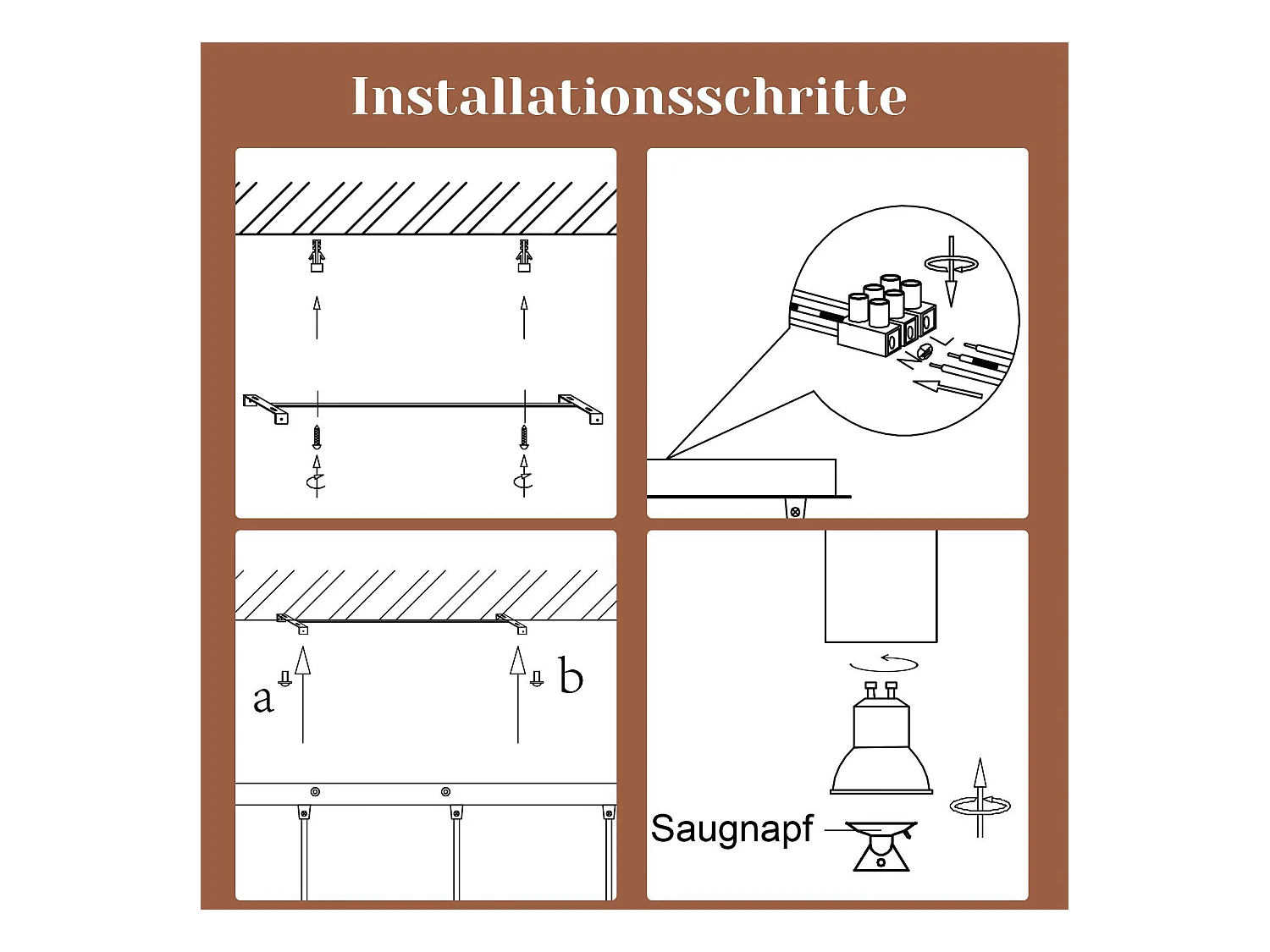 Installationsschritte

a

b

Saugnapf