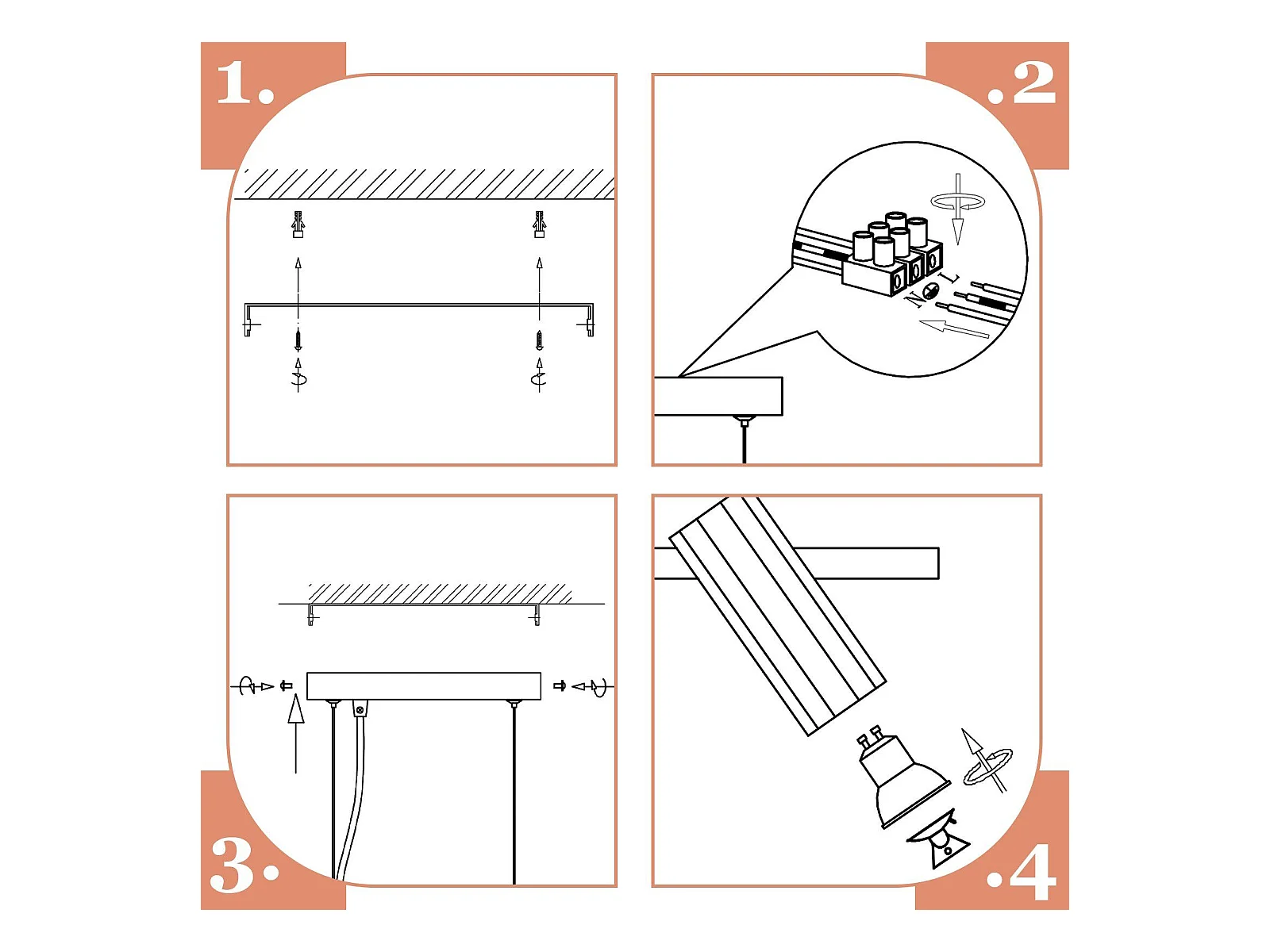 1.

.2

L

N

3.

.4