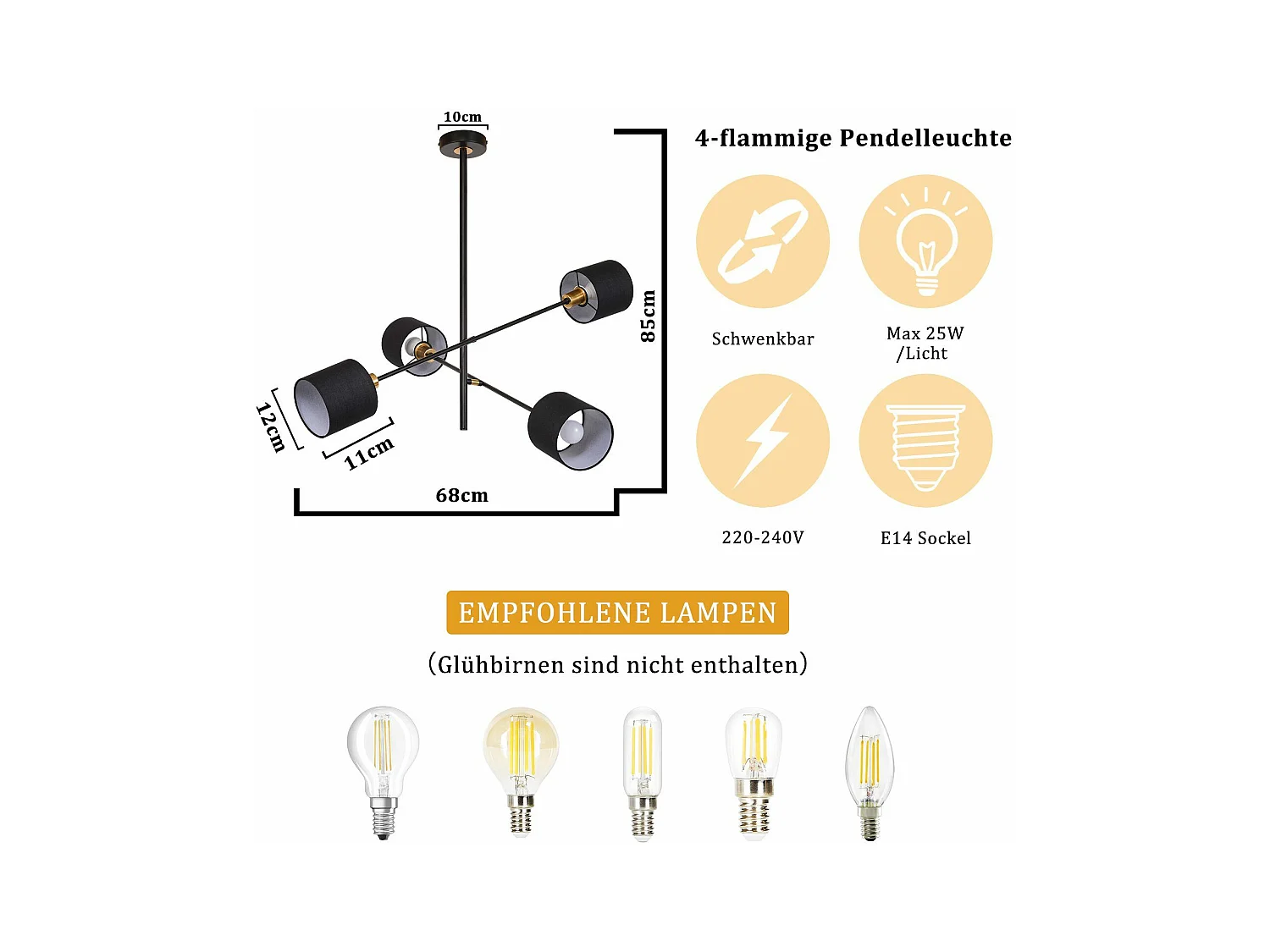 10cm

85cm

12cm

11cm

68cm

4-flammige Pendelleuchte

Schwenkbar

Max 25W /Licht

220-240V

E14 Sockel

EMPFOHLENE LAMPEN

(Glühbirnen sind nicht enthalten)