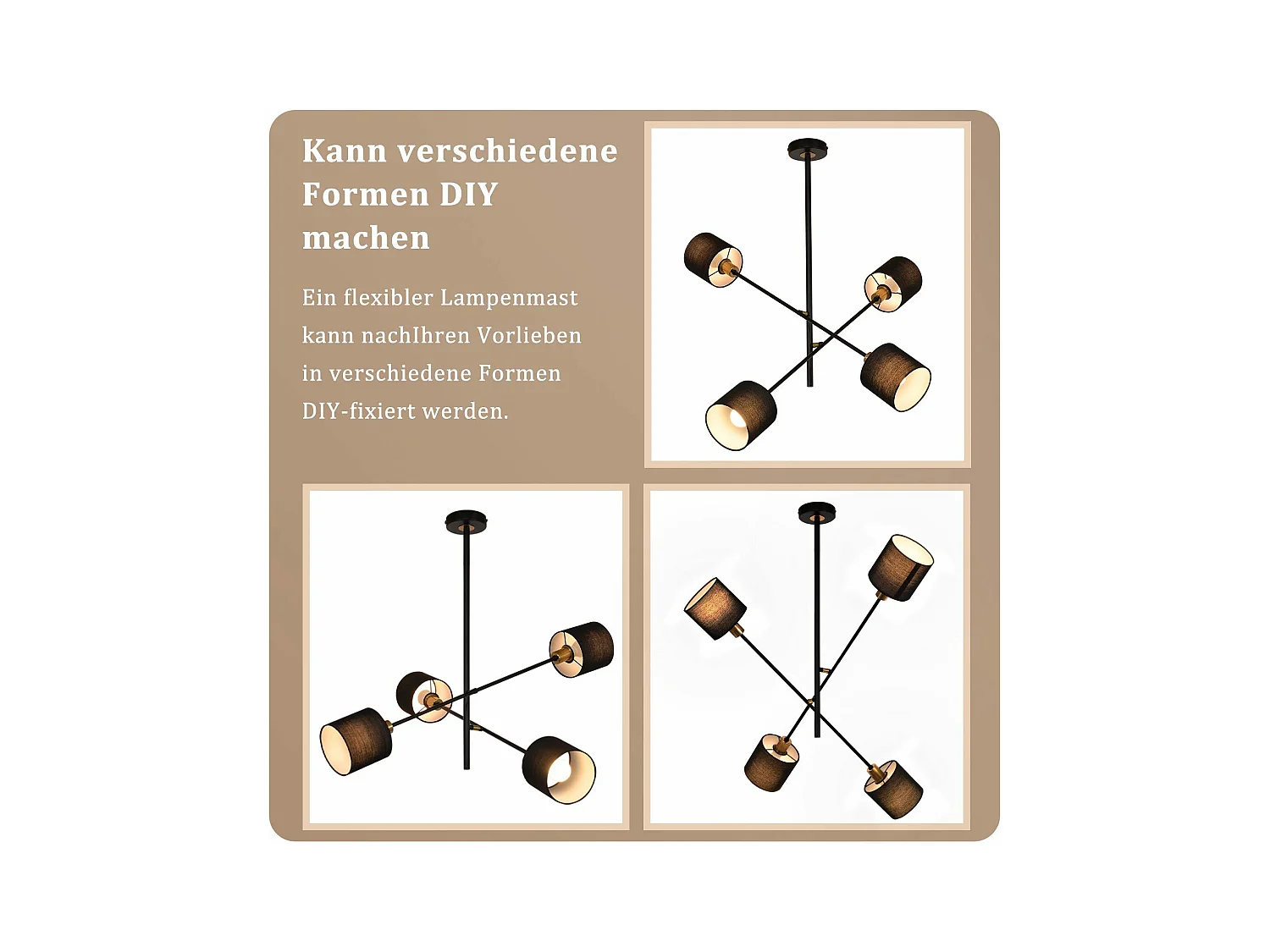 Kann verschiedene Formen DIY machen

Ein flexibler Lampenmast kann nachIhren Vorlieben in verschiedene Formen DIY-fixiert werden.