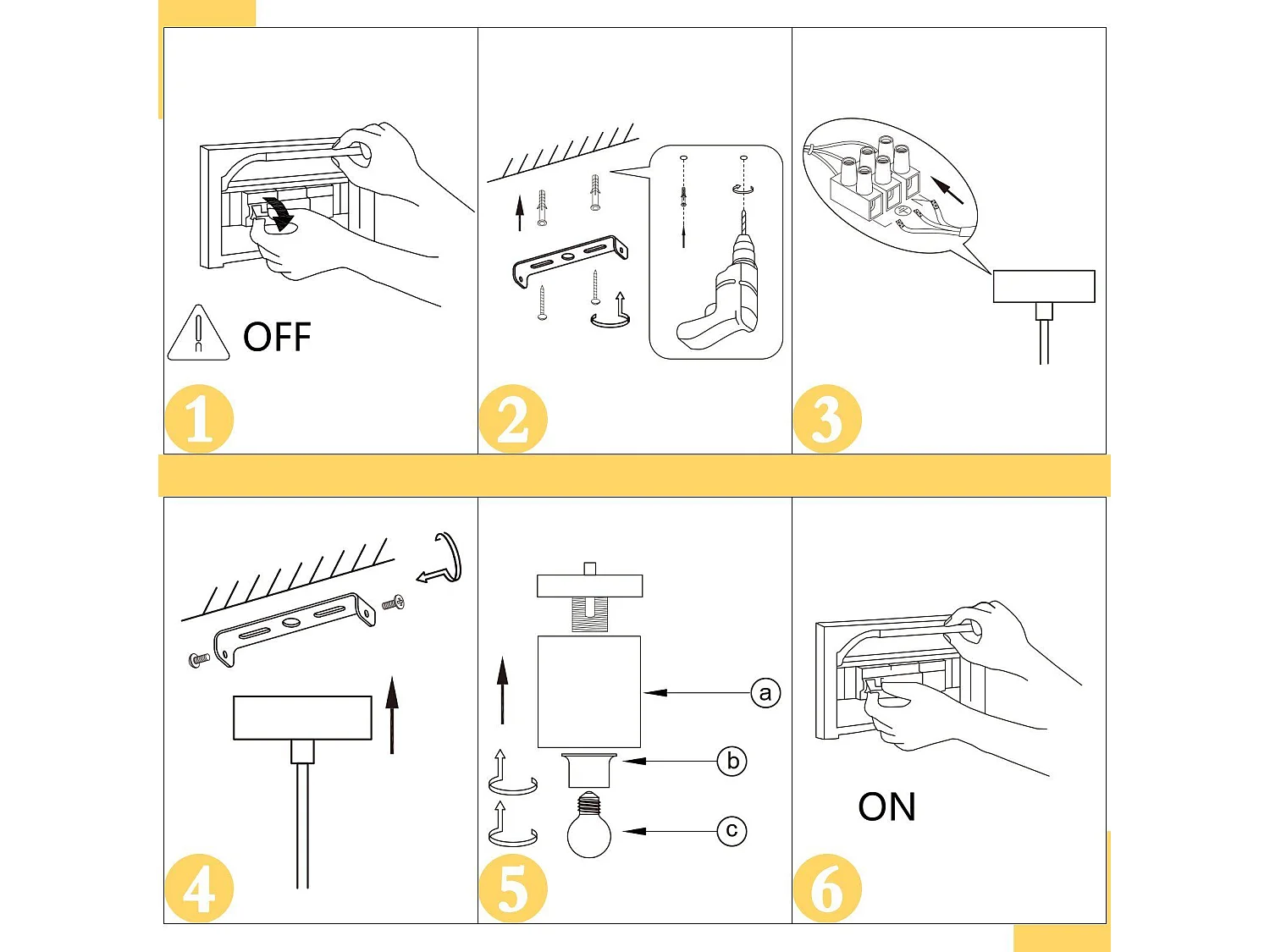 OFF

1

2

3

4

a

b

c

5

ON

6