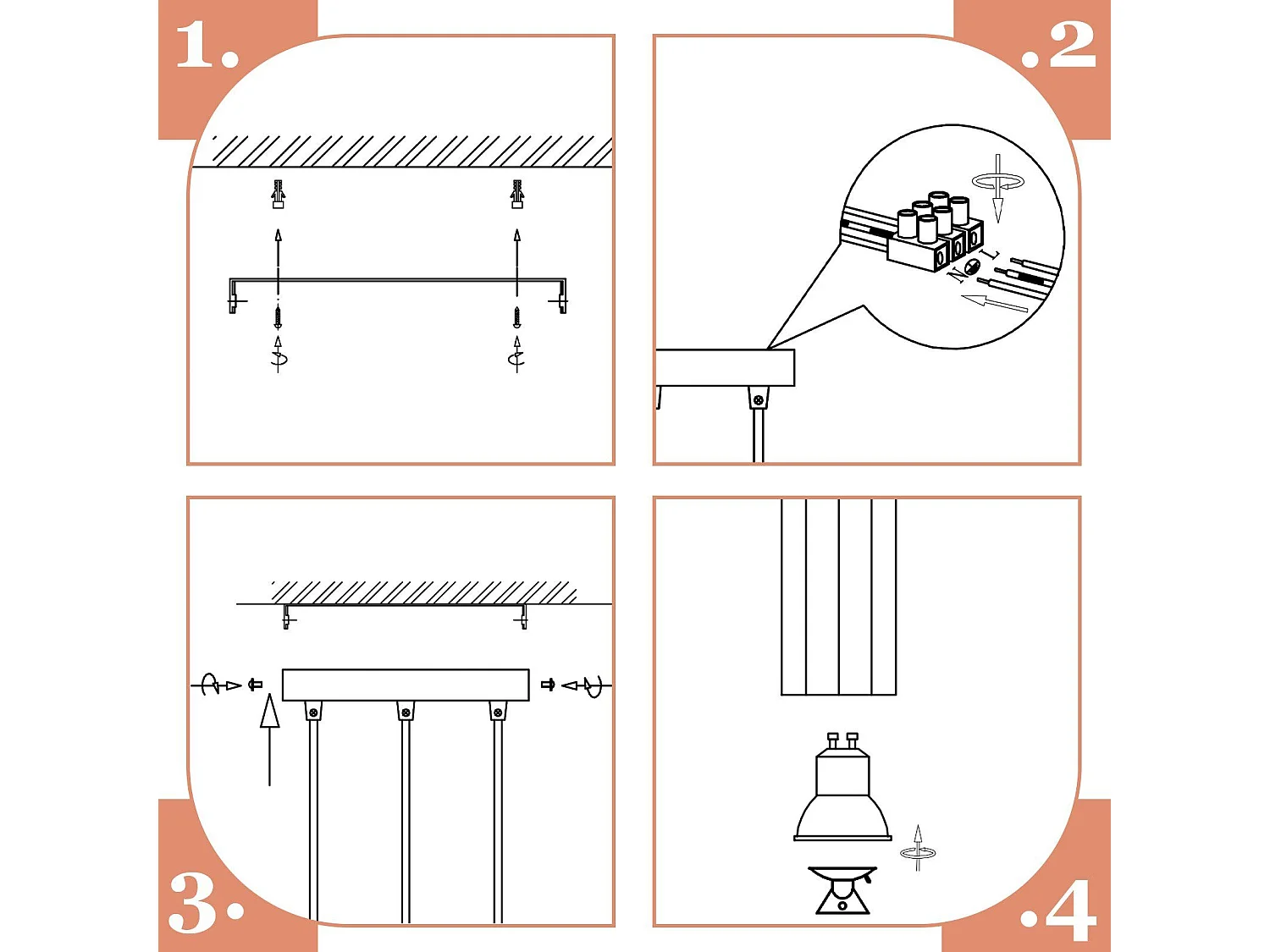 1.

.2

L
N

3.

.4