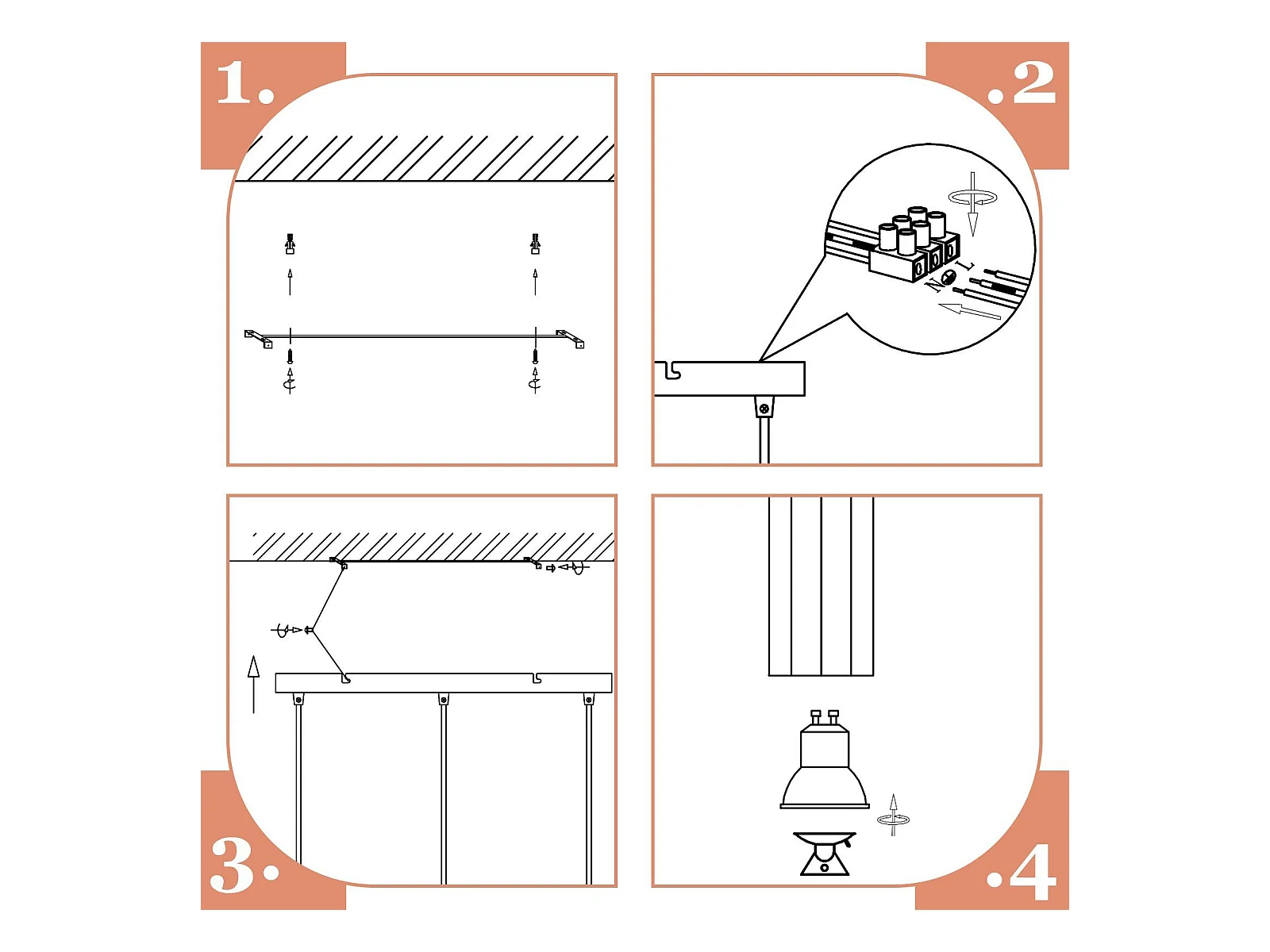 1.

.2

N

L

3.

.4