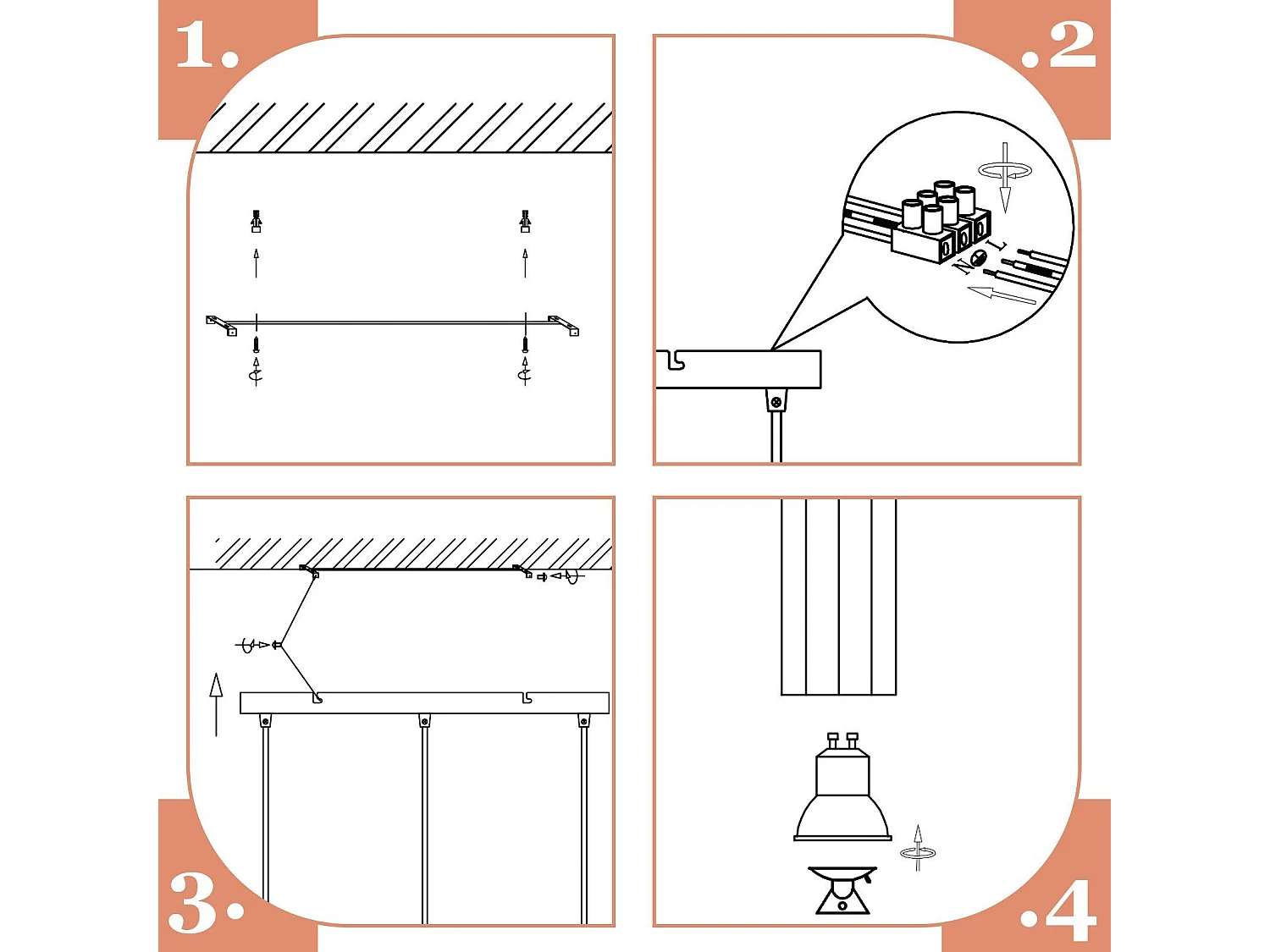 1.

.2

N
L

3.

.4