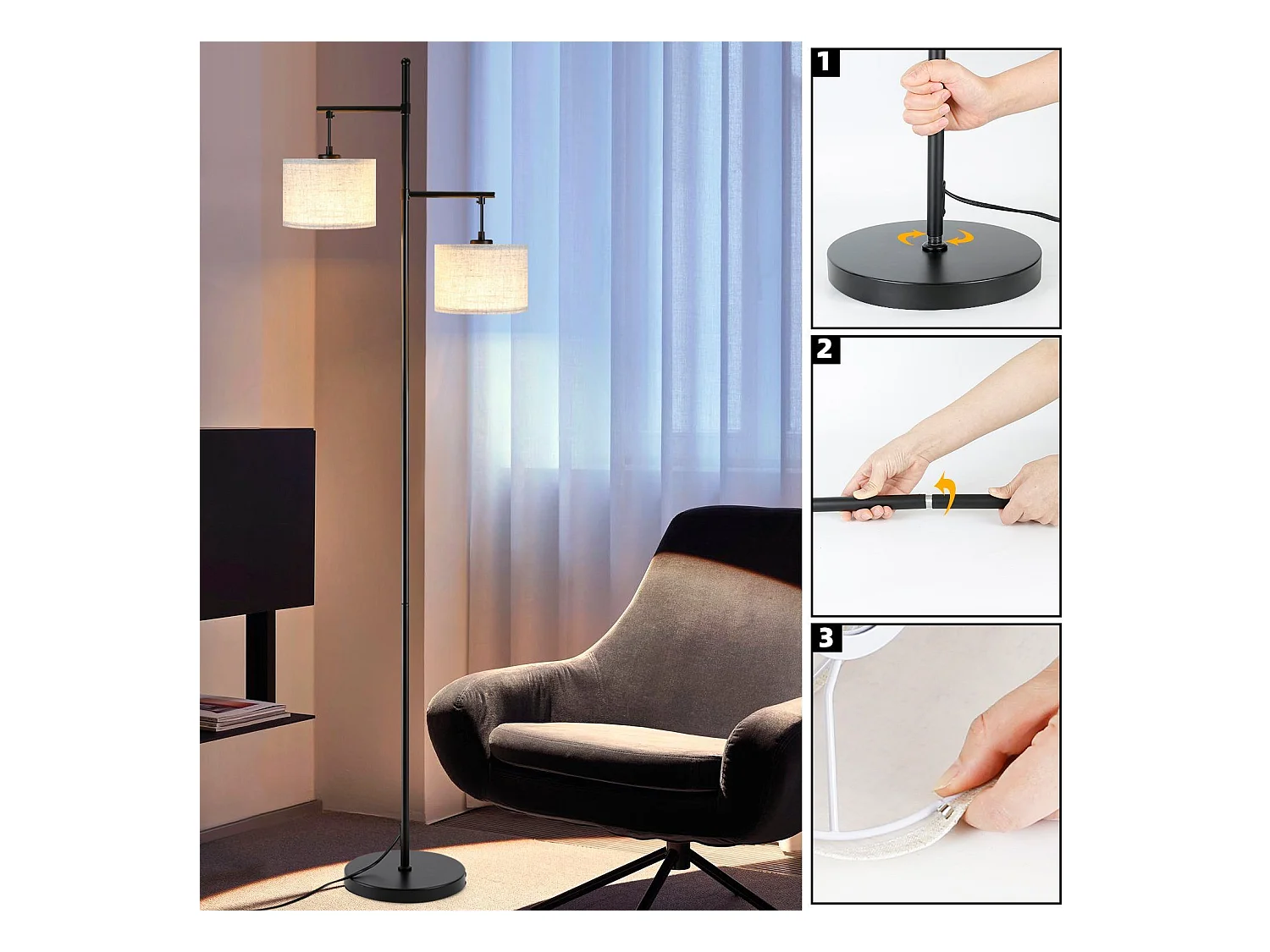 1

2

3