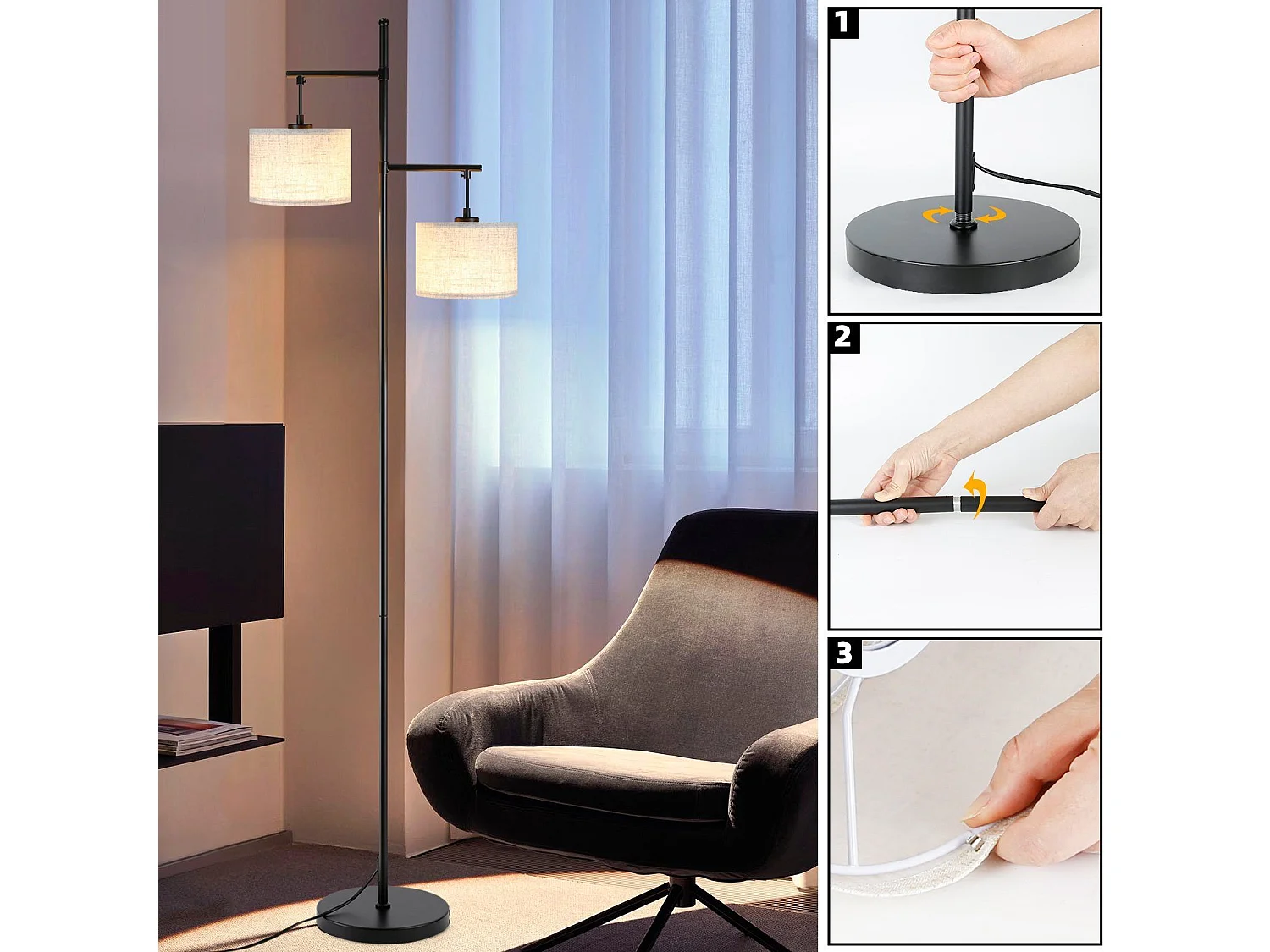 1

2

3