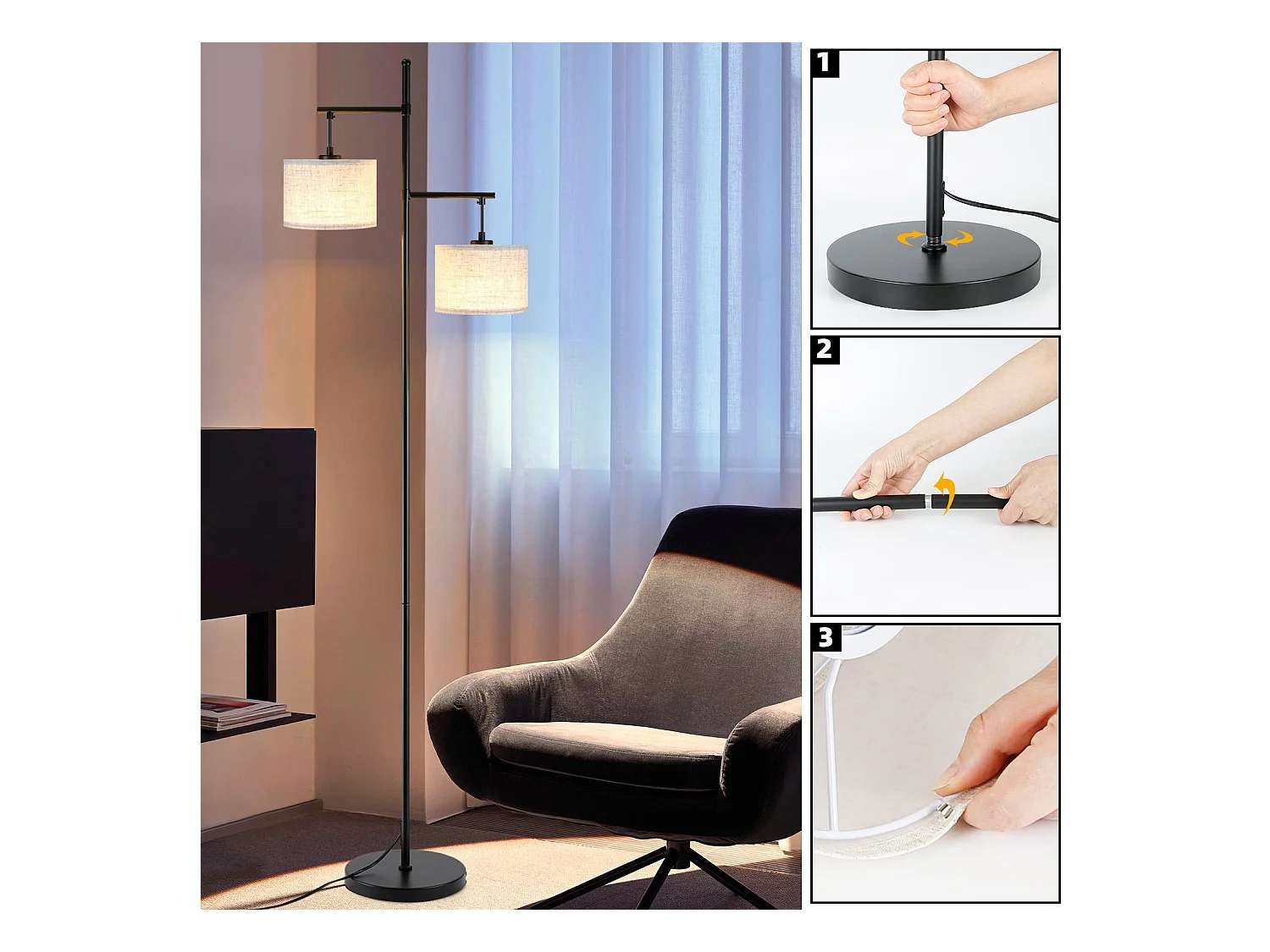 1

2

3