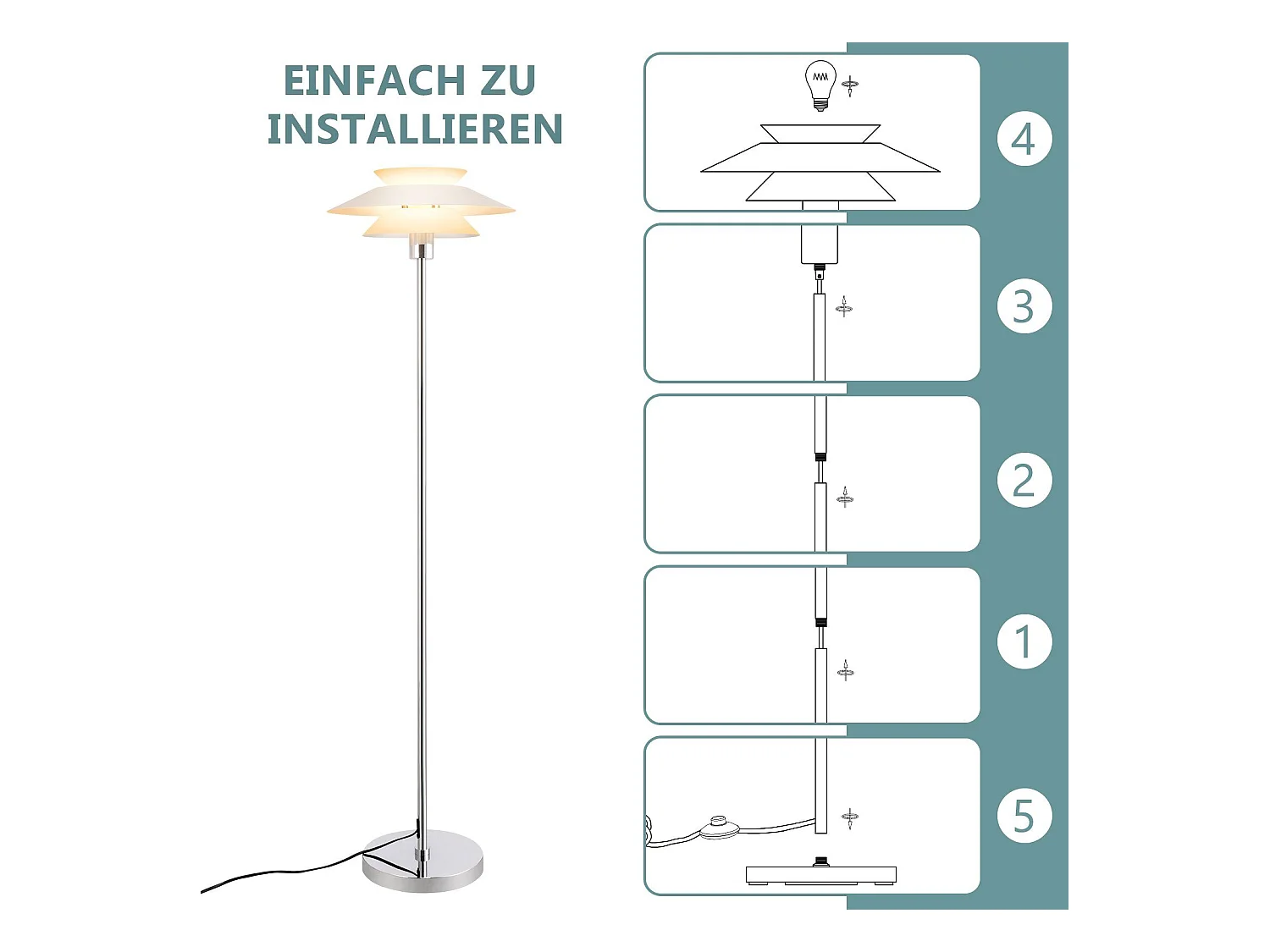 EINFACH ZU INSTALLIEREN

4

3

2

1

5