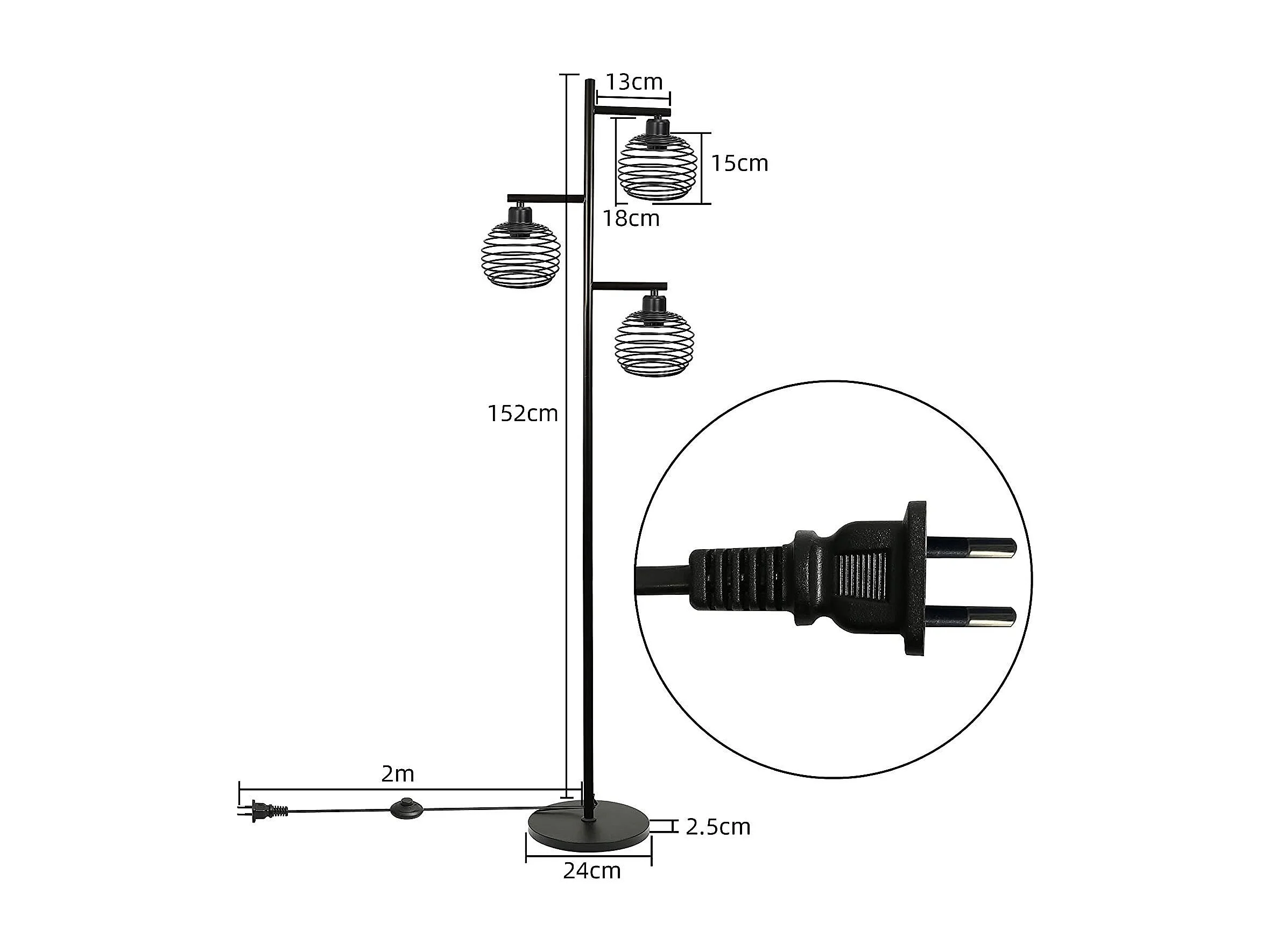 13cm
15cm
18cm
152cm
2m
2.5cm
24cm