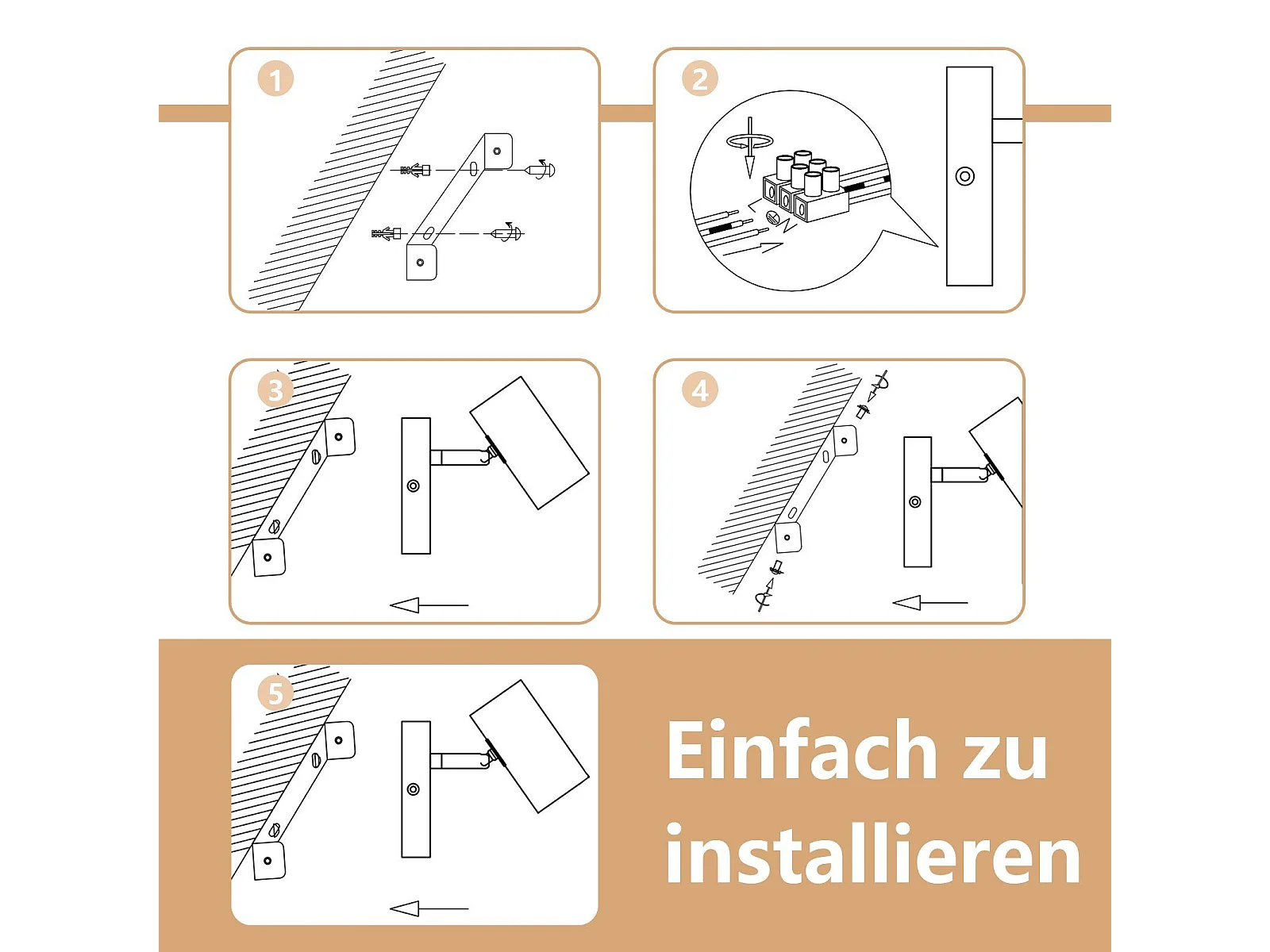 1

2

3

4

5

Einfach zu installieren