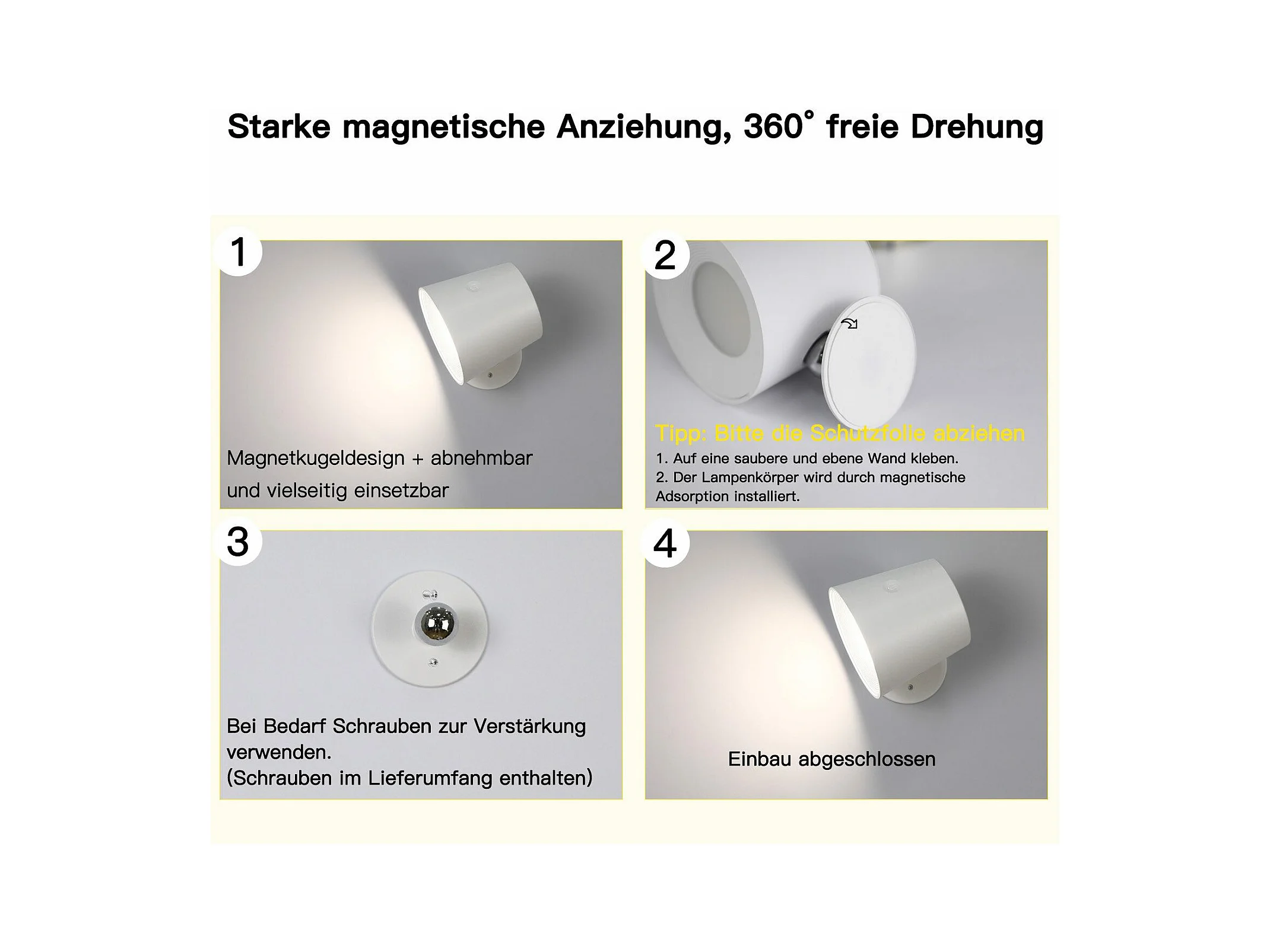 Starke magnetische Anziehung, 360° freie Drehung

1

Magnetkugeldesign + abnehmbar und vielseitig einsetzbar

2

Tipp: Bitte die Schutzfolie abziehen

1. Auf eine saubere und ebene Wand kleben.
2. Der Lampenkörper wird durch magnetische Adsorption installiert.

3

Bei Bedarf Schrauben zur Verstärkung verwenden.
(Schrauben im Lieferumfang enthalten)

4

Einbau abgeschlossen