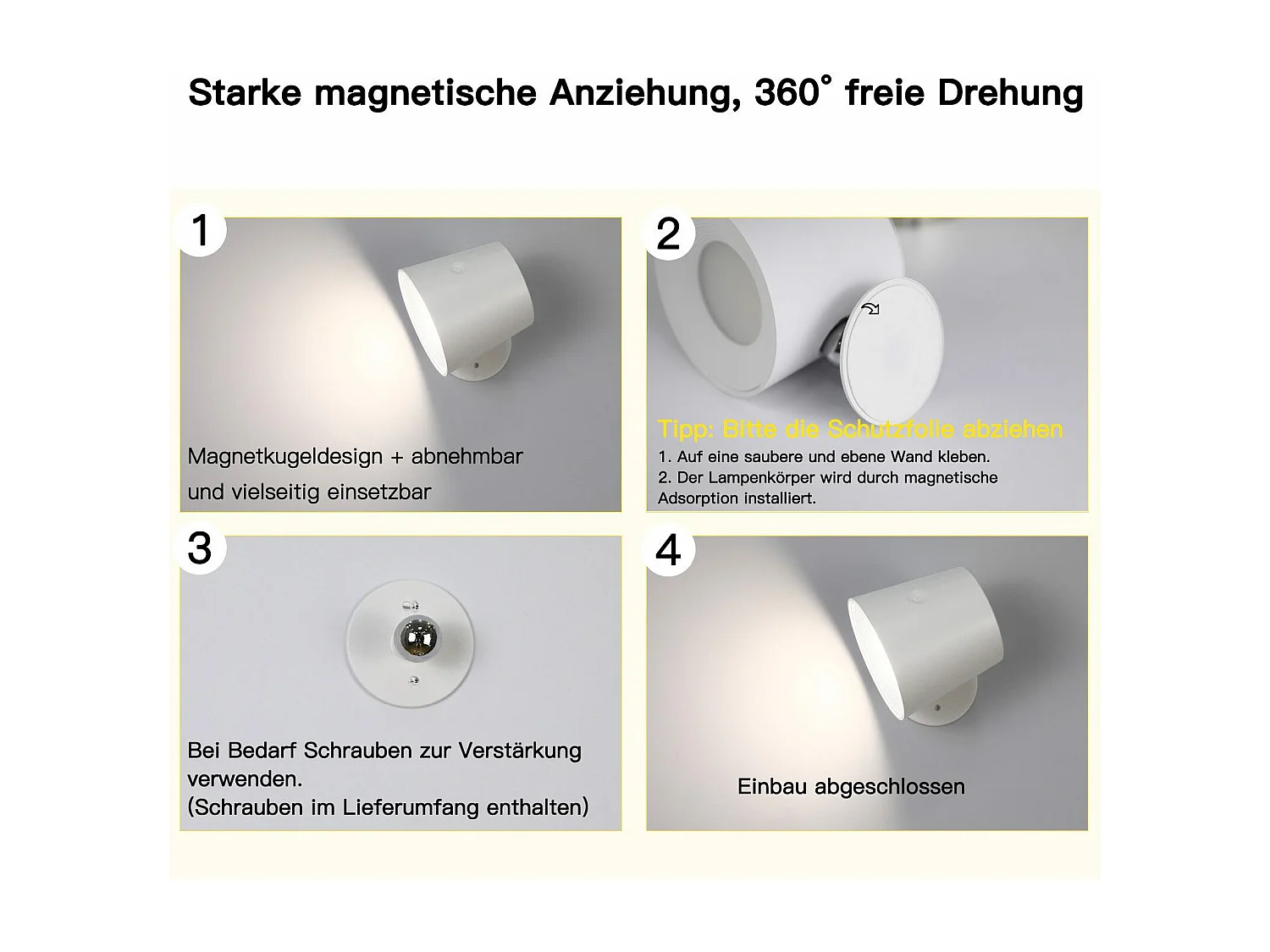 Starke magnetische Anziehung, 360° freie Drehung

1

Magnetkugeldesign + abnehmbar und vielseitig einsetzbar

2

Tipp: Bitte die Schutzfolie abziehen

1. Auf eine saubere und ebene Wand kleben.
2. Der Lampenkörper wird durch magnetische Adsorption installiert.

3

Bei Bedarf Schrauben zur Verstärkung verwenden.
(Schrauben im Lieferumfang enthalten)

4

Einbau abgeschlossen