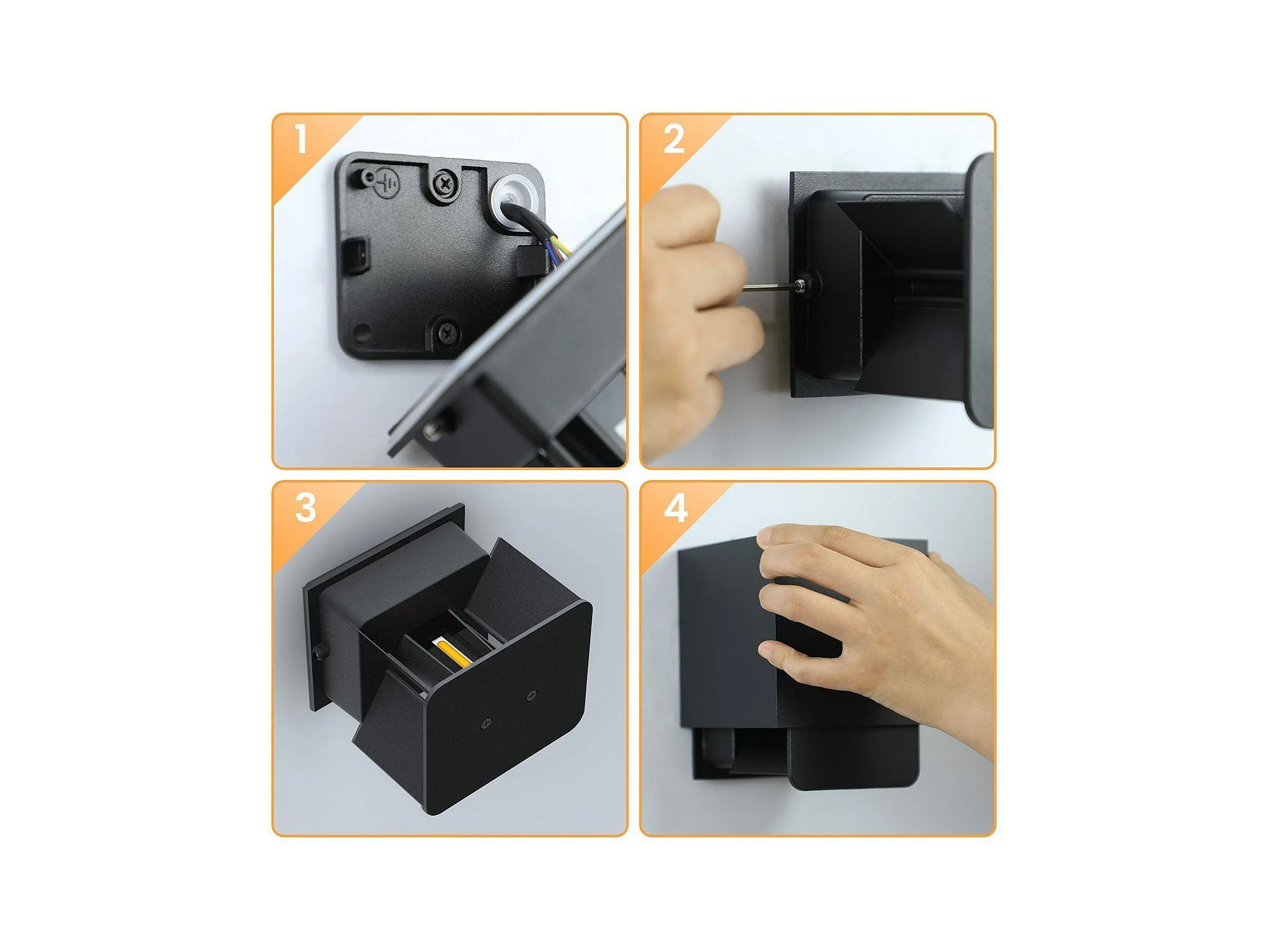 1

2

3

4