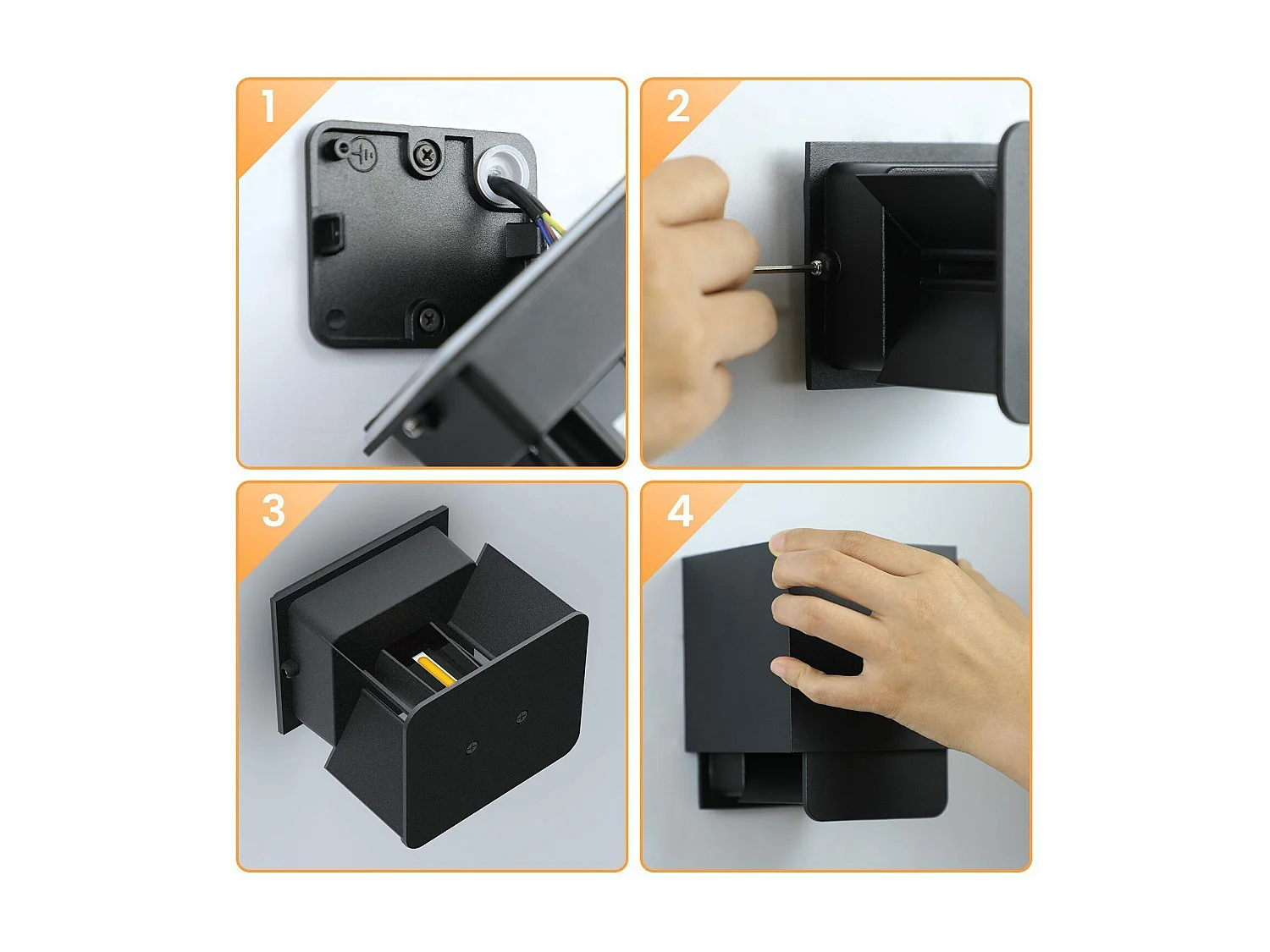 1

2

3

4