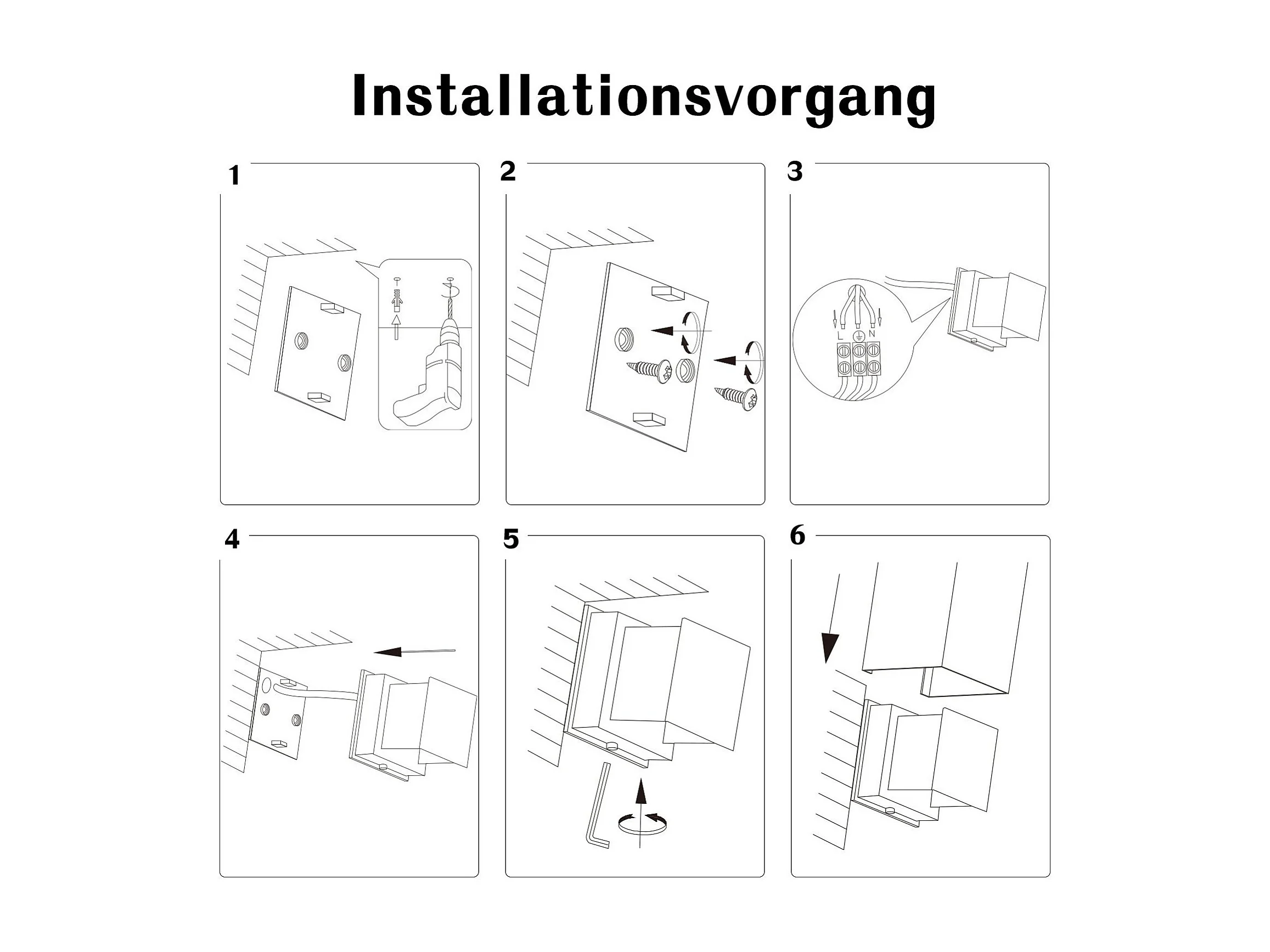 Installationsvorgang

1

2

3

L N

4

5

6