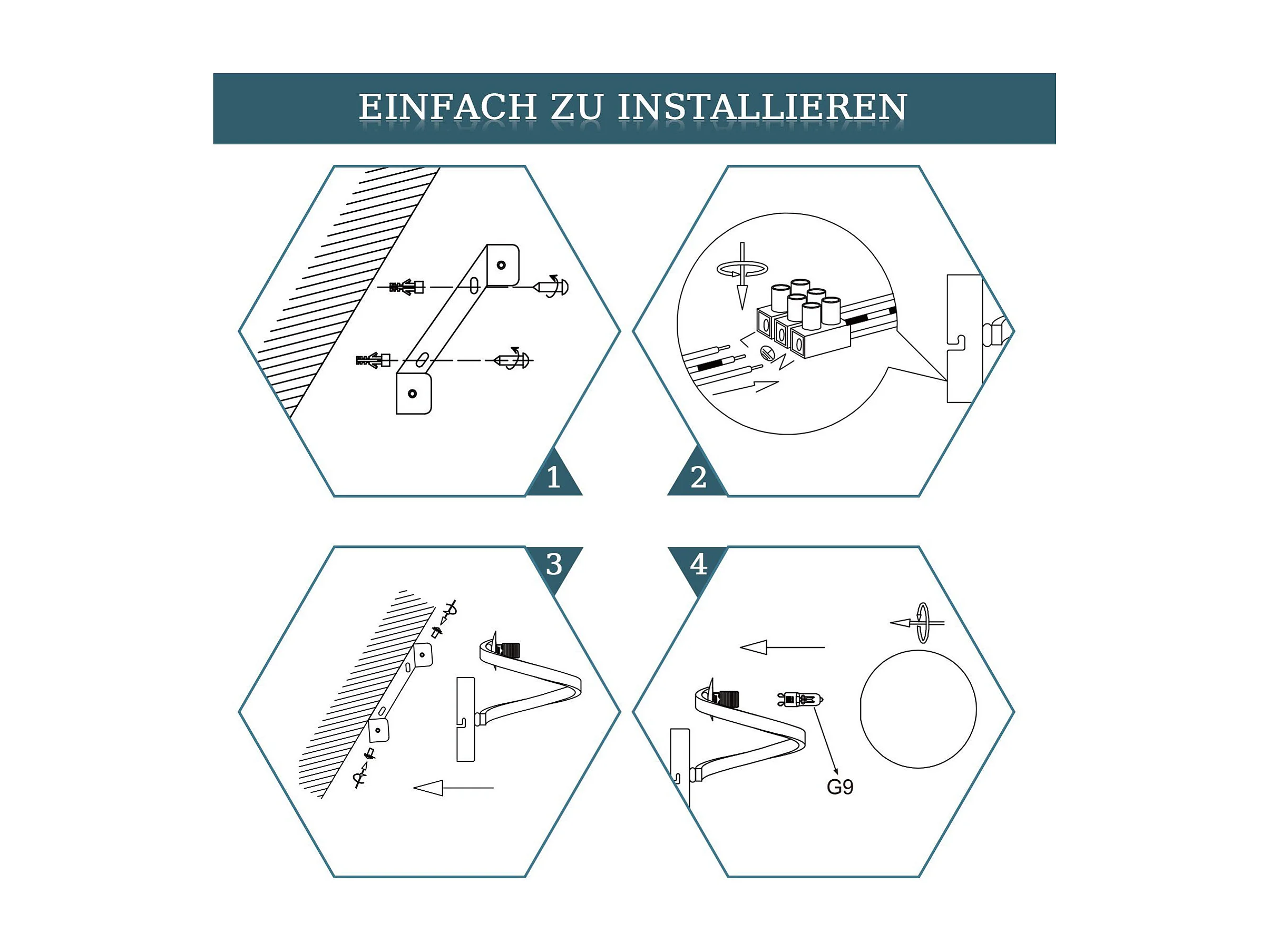 EINFACH ZU INSTALLIEREN

1

2

3

4

G9