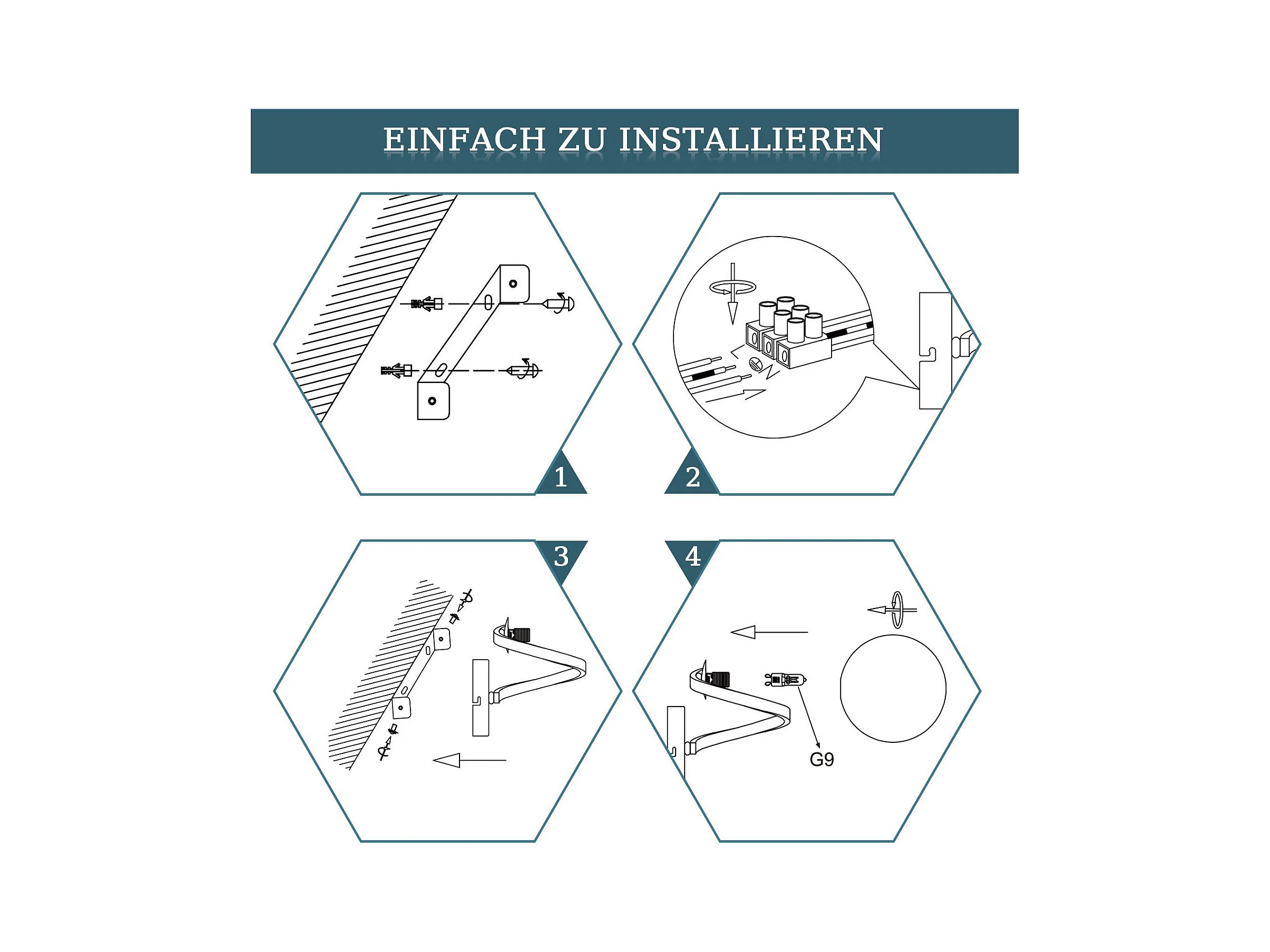 EINFACH ZU INSTALLIEREN

1

2

3

4

G9