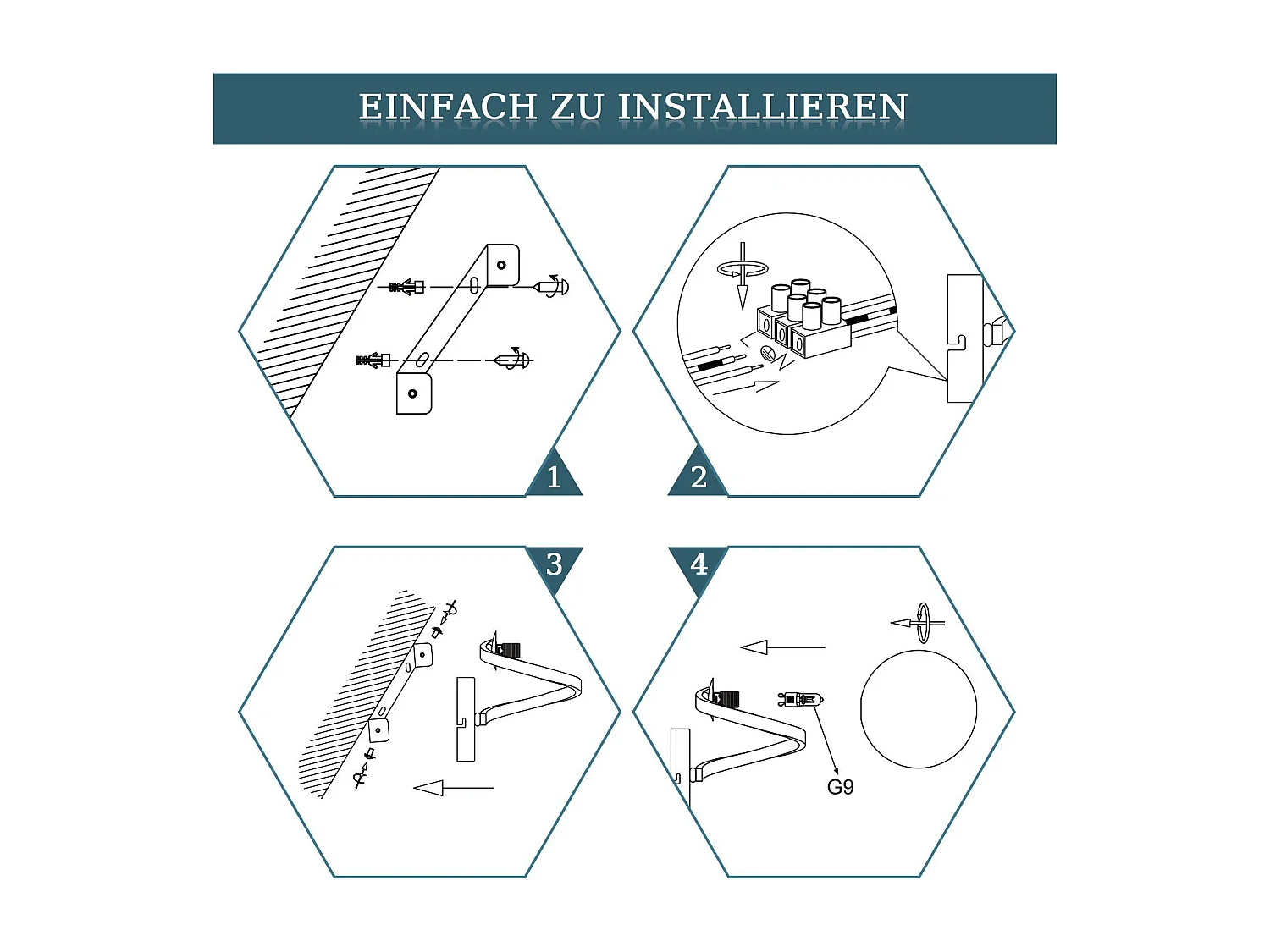 EINFACH ZU INSTALLIEREN

1

2

3

4

G9