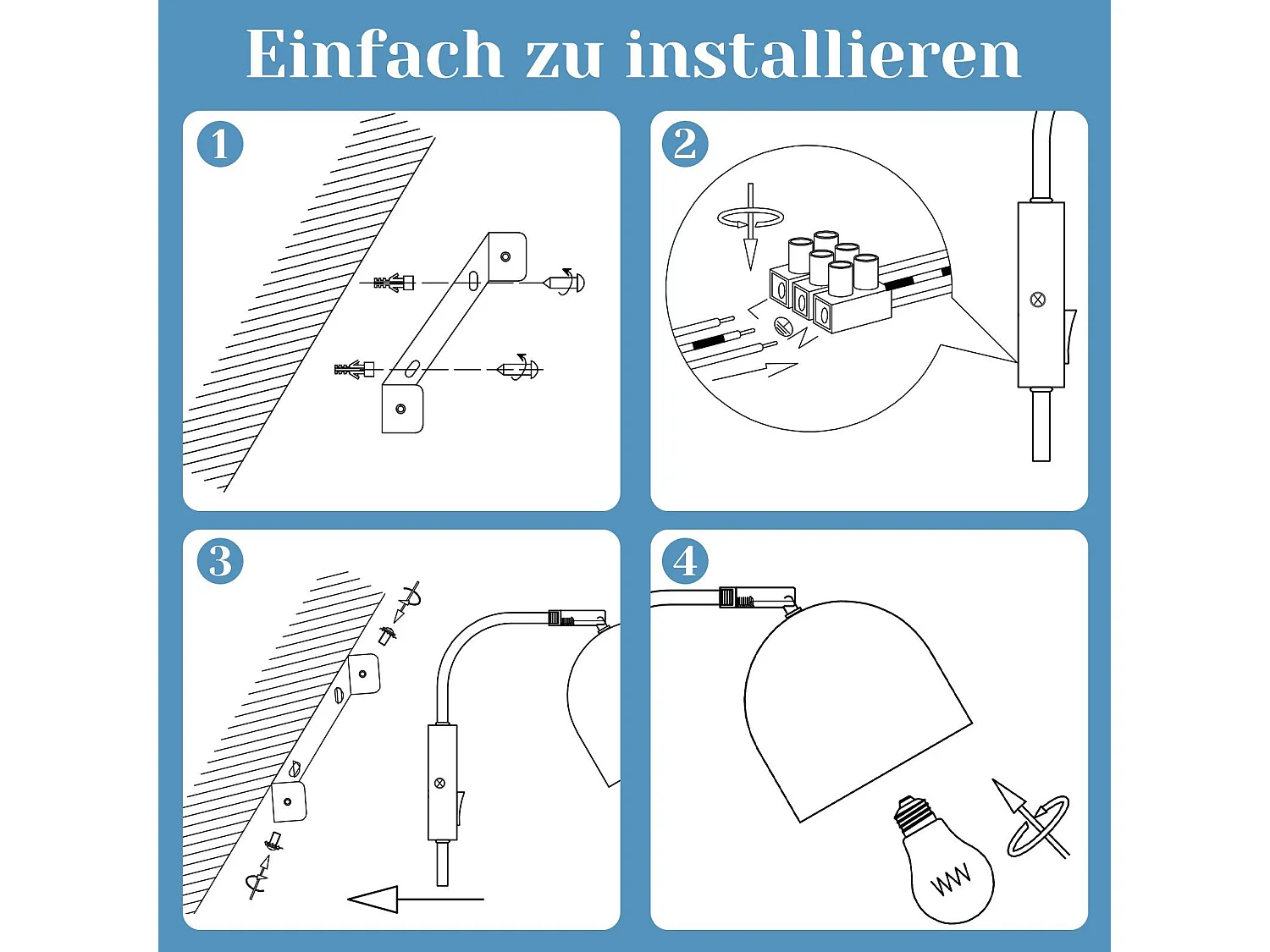 Einfach zu installieren

1

2

3

4