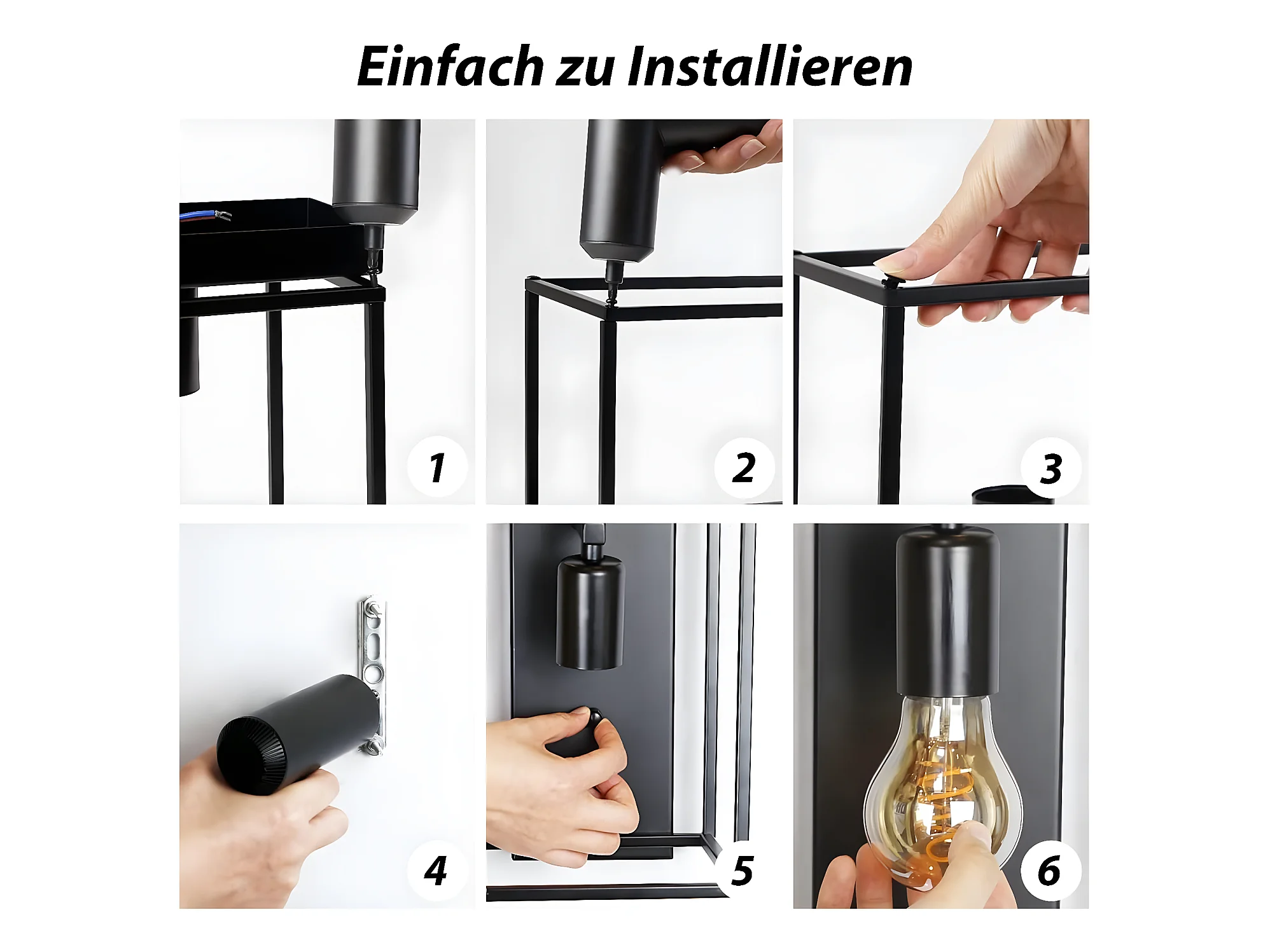 Einfach zu Installieren

1

2

3

4

5

6