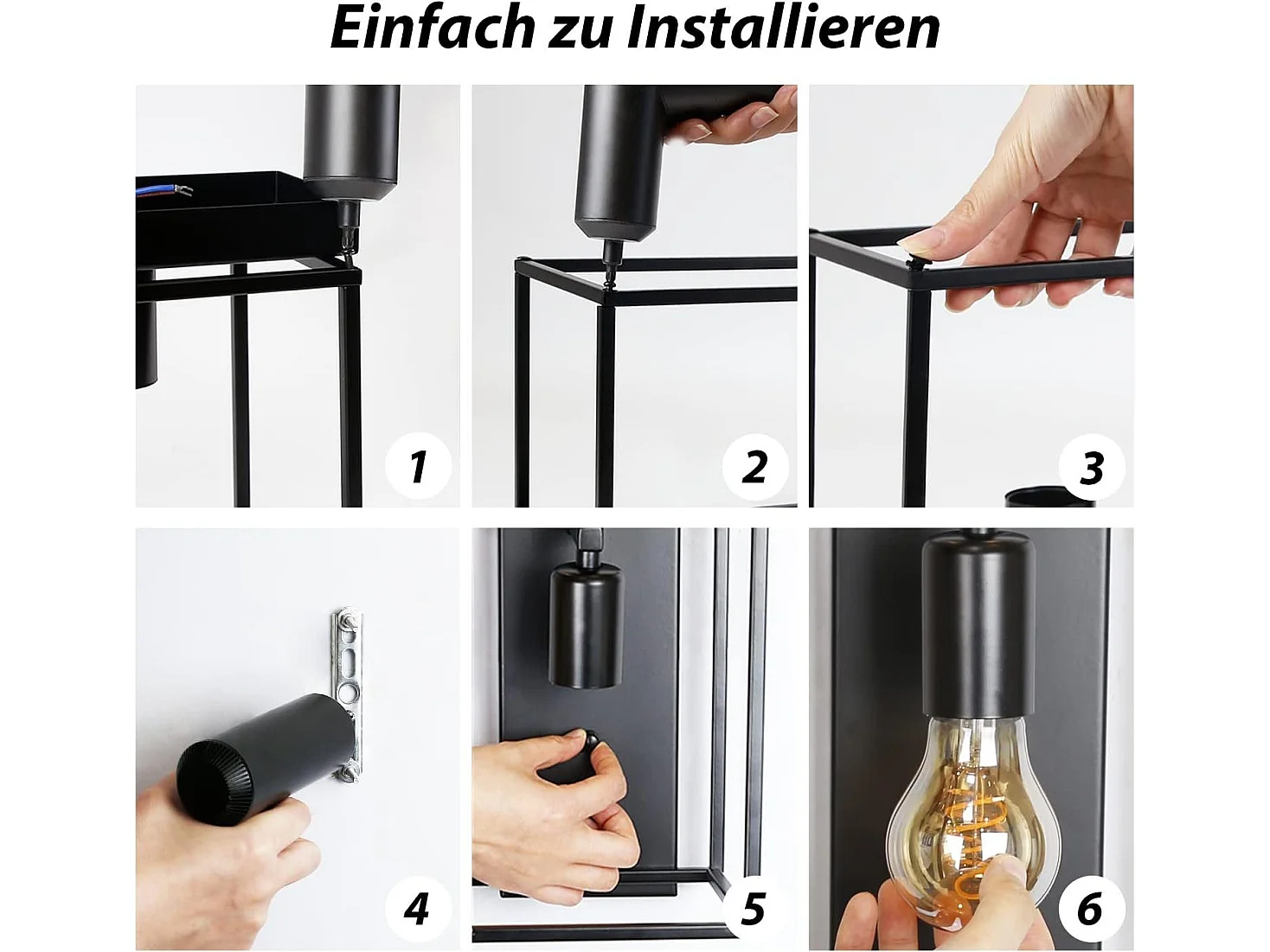 Einfach zu Installieren

1

2

3

4

5

6