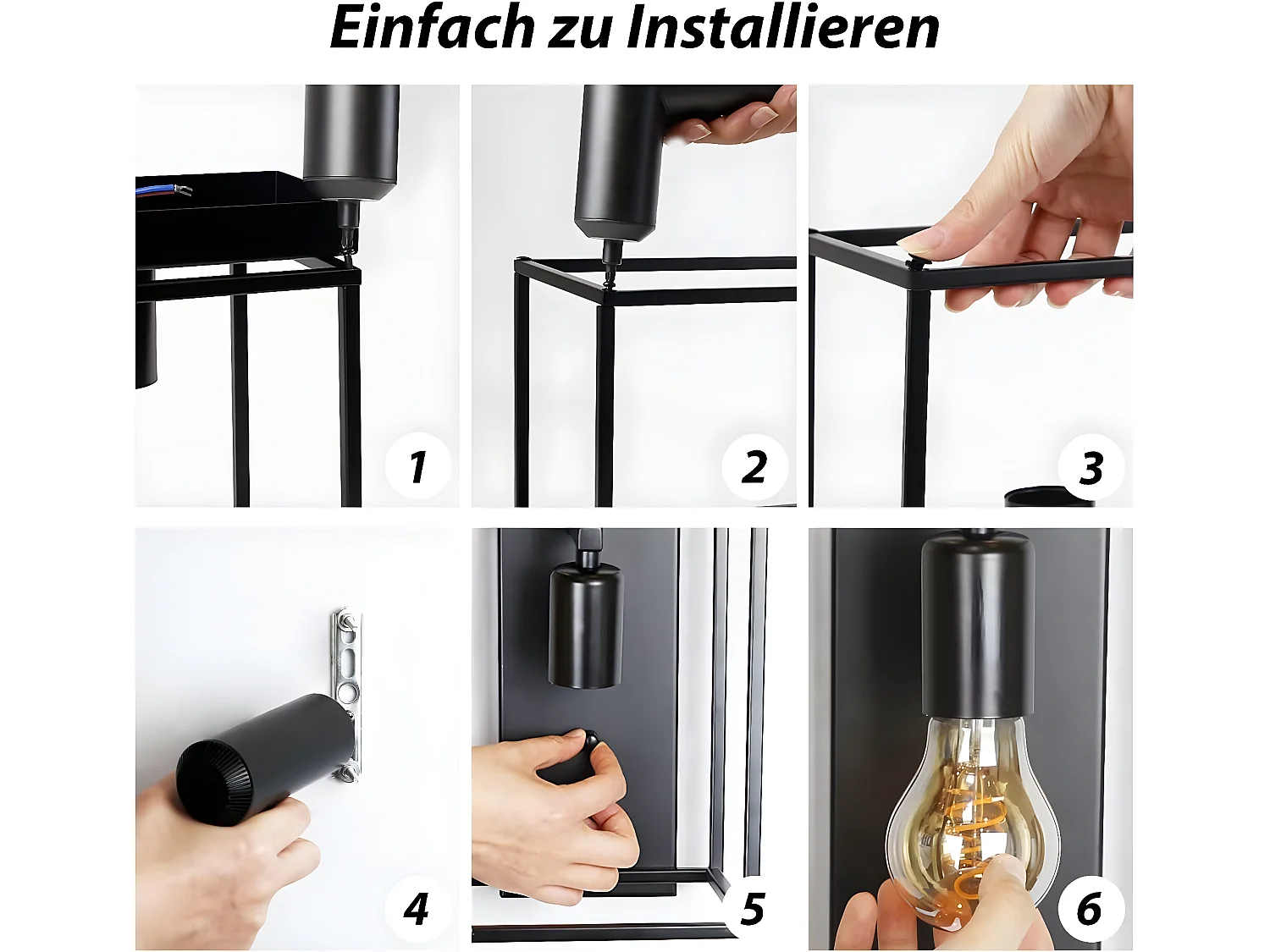 Einfach zu Installieren

1

2

3

4

5

6