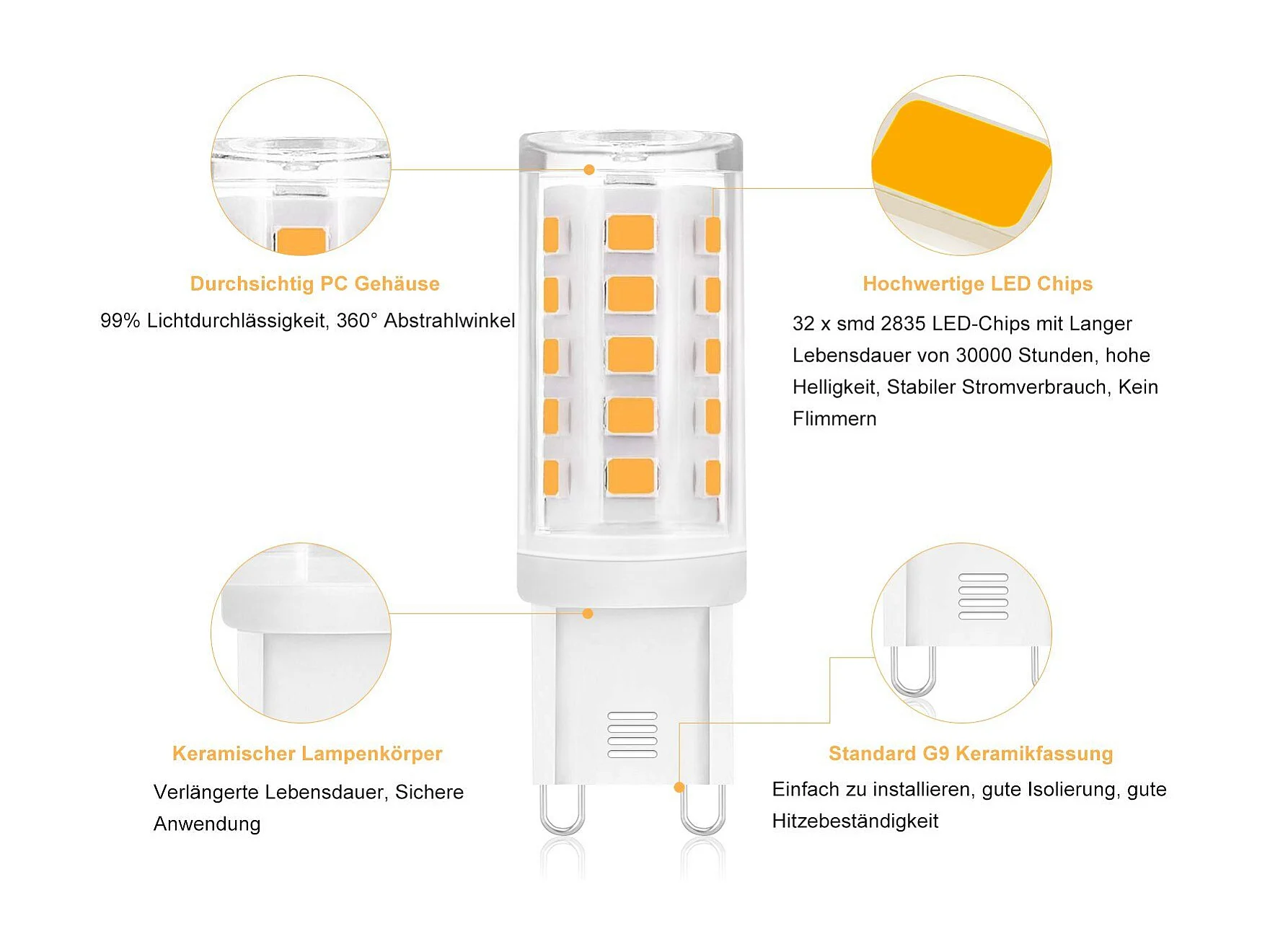 Durchsichtig PC Gehäuse

99% Lichtdurchlässigkeit, 360° Abstrahlwinkel

Hochwertige LED Chips

32 x smd 2835 LED-Chips mit Langer Lebensdauer von 30000 Stunden, hohe Helligkeit, Stabiler Stromverbrauch, Kein Flimmern

Keramischer Lampenkörper

Verlängerte Lebensdauer, Sichere Anwendung

Standard G9 Keramikfassung

Einfach zu installieren, gute Isolierung, gute Hitzebeständigkeit