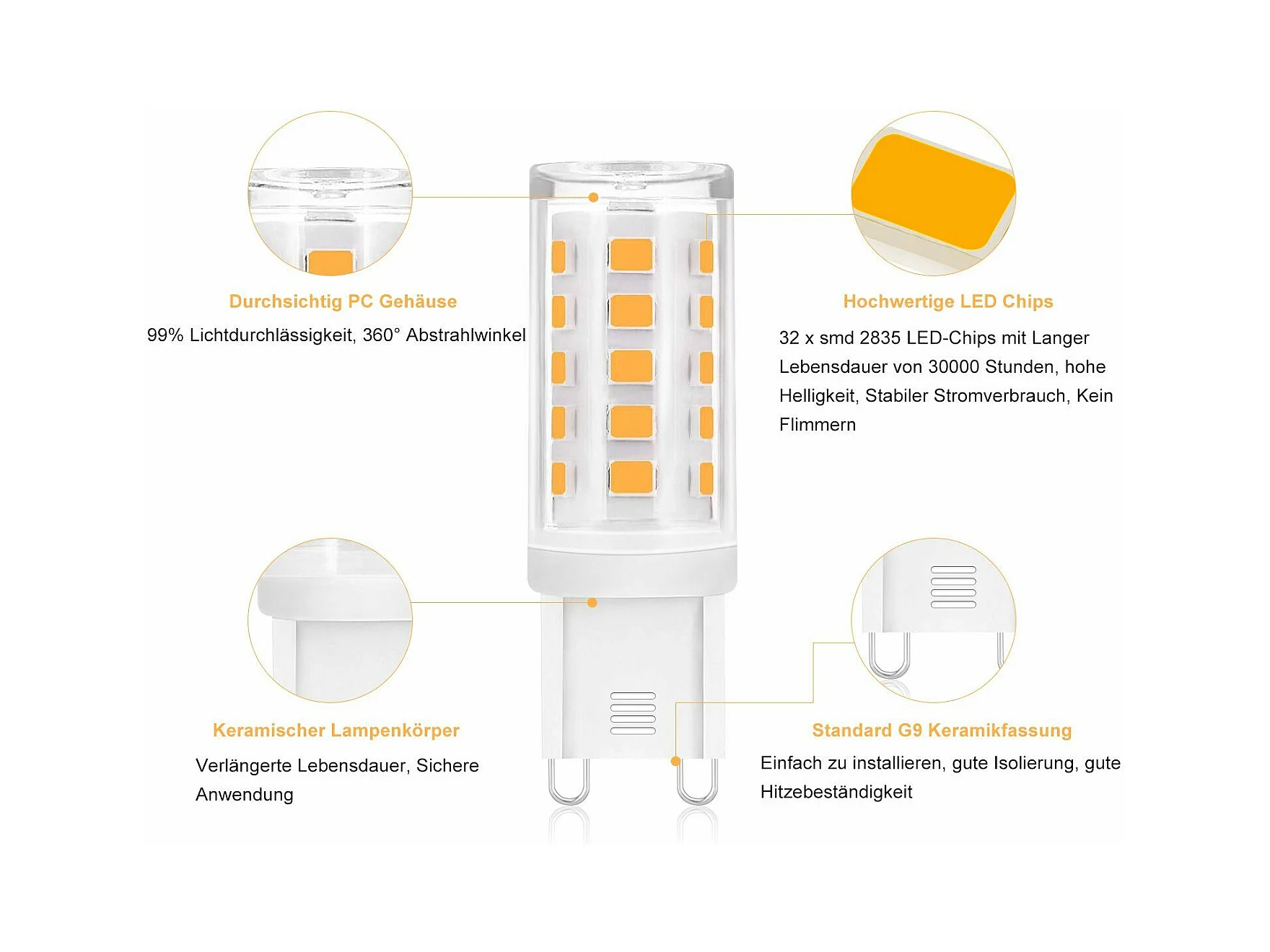 Durchsichtig PC Gehäuse

99% Lichtdurchlässigkeit, 360° Abstrahlwinkel

Hochwertige LED Chips

32 x smd 2835 LED-Chips mit Langer Lebensdauer von 30000 Stunden, hohe Helligkeit, Stabiler Stromverbrauch, Kein Flimmern

Keramischer Lampenkörper

Verlängerte Lebensdauer, Sichere Anwendung

Standard G9 Keramikfassung

Einfach zu installieren, gute Isolierung, gute Hitzebeständigkeit