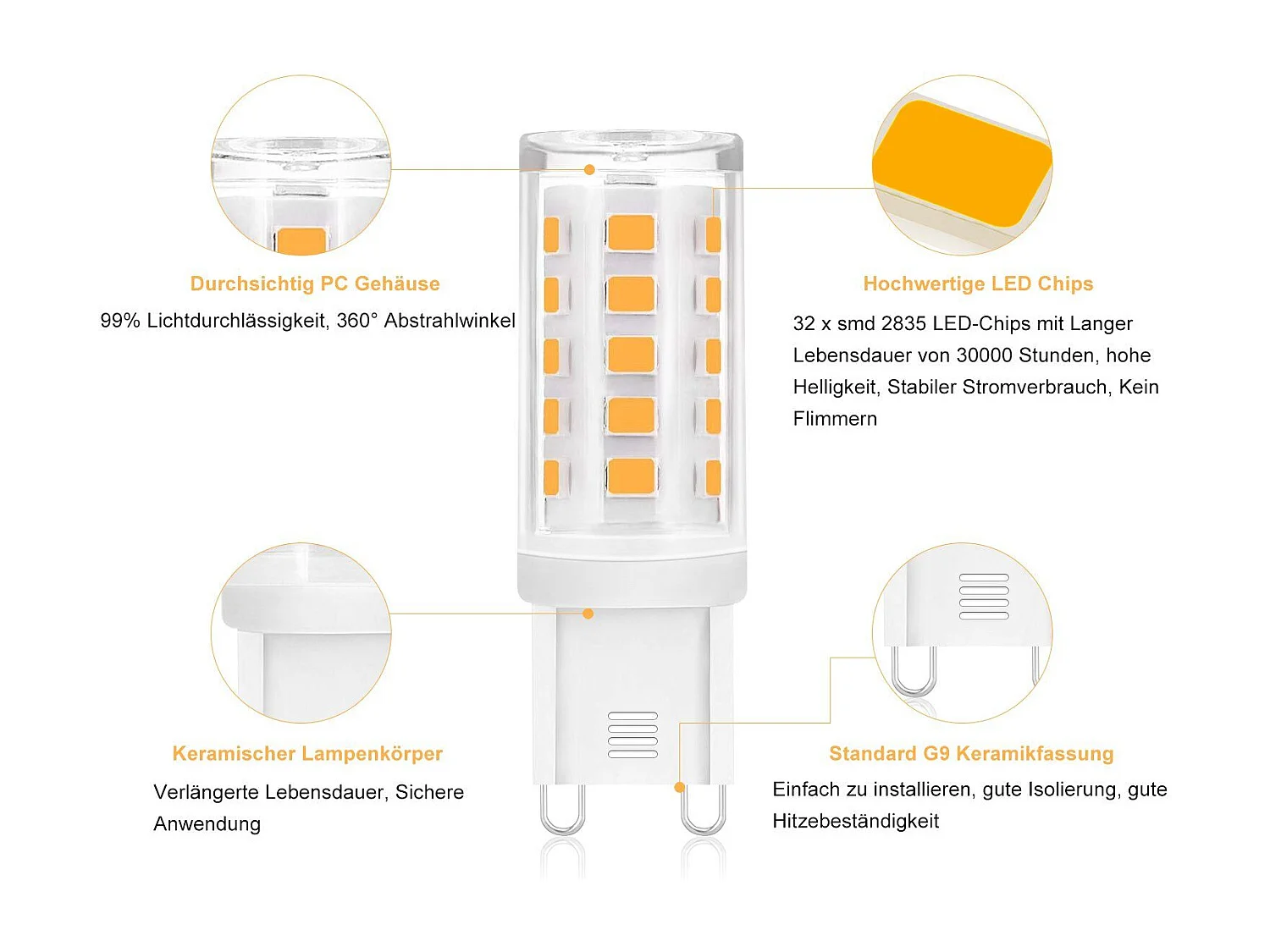 Durchsichtig PC Gehäuse

99% Lichtdurchlässigkeit, 360° Abstrahlwinkel

Hochwertige LED Chips

32 x smd 2835 LED-Chips mit Langer Lebensdauer von 30000 Stunden, hohe Helligkeit, Stabiler Stromverbrauch, Kein Flimmern

Keramischer Lampenkörper

Verlängerte Lebensdauer, Sichere Anwendung

Standard G9 Keramikfassung

Einfach zu installieren, gute Isolierung, gute Hitzebeständigkeit