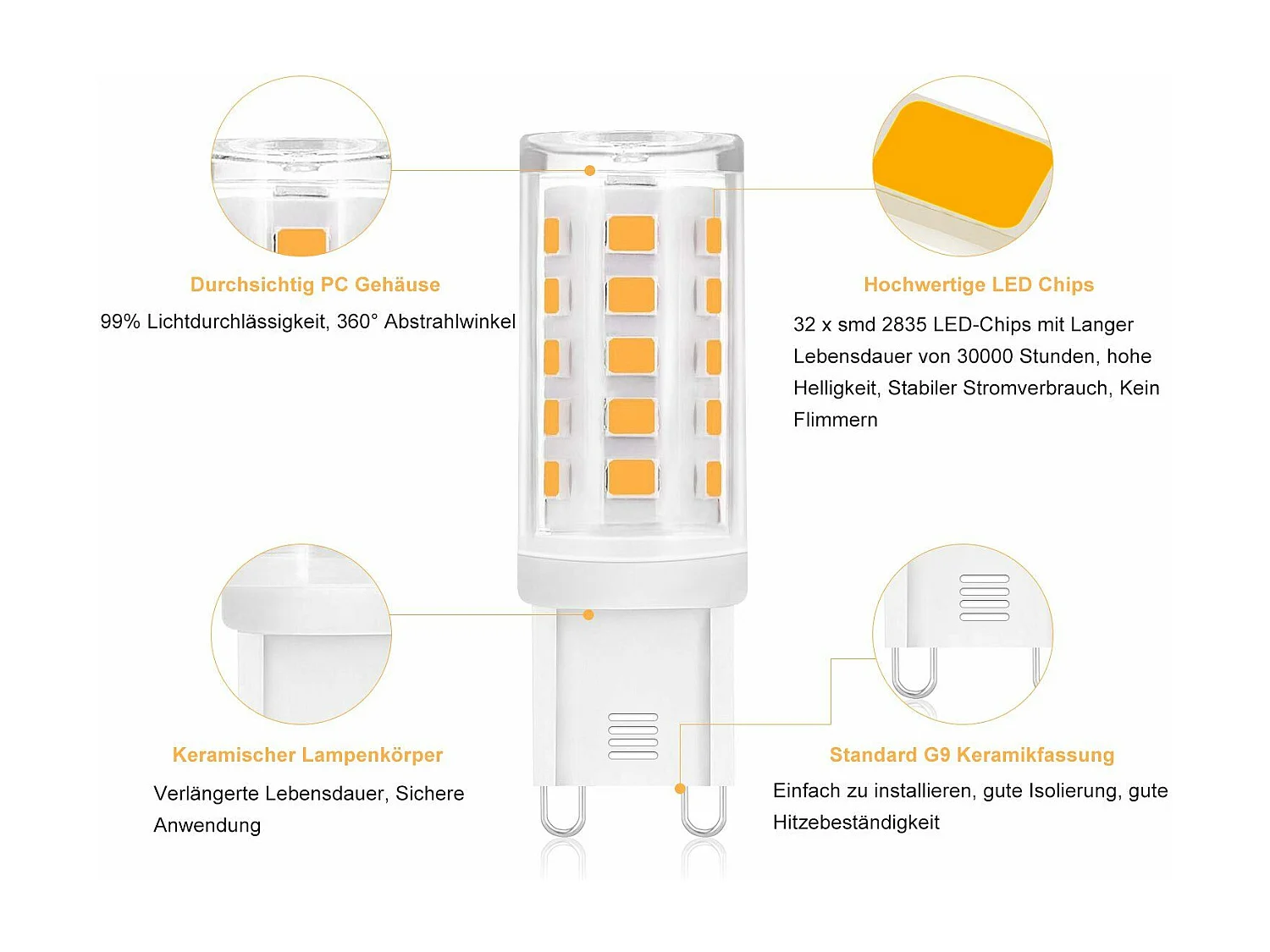 Durchsichtig PC Gehäuse

99% Lichtdurchlässigkeit, 360° Abstrahlwinkel

Hochwertige LED Chips

32 x smd 2835 LED-Chips mit Langer Lebensdauer von 30000 Stunden, hohe Helligkeit, Stabiler Stromverbrauch, Kein Flimmern

Keramischer Lampenkörper

Verlängerte Lebensdauer, Sichere Anwendung

Standard G9 Keramikfassung

Einfach zu installieren, gute Isolierung, gute Hitzebeständigkeit