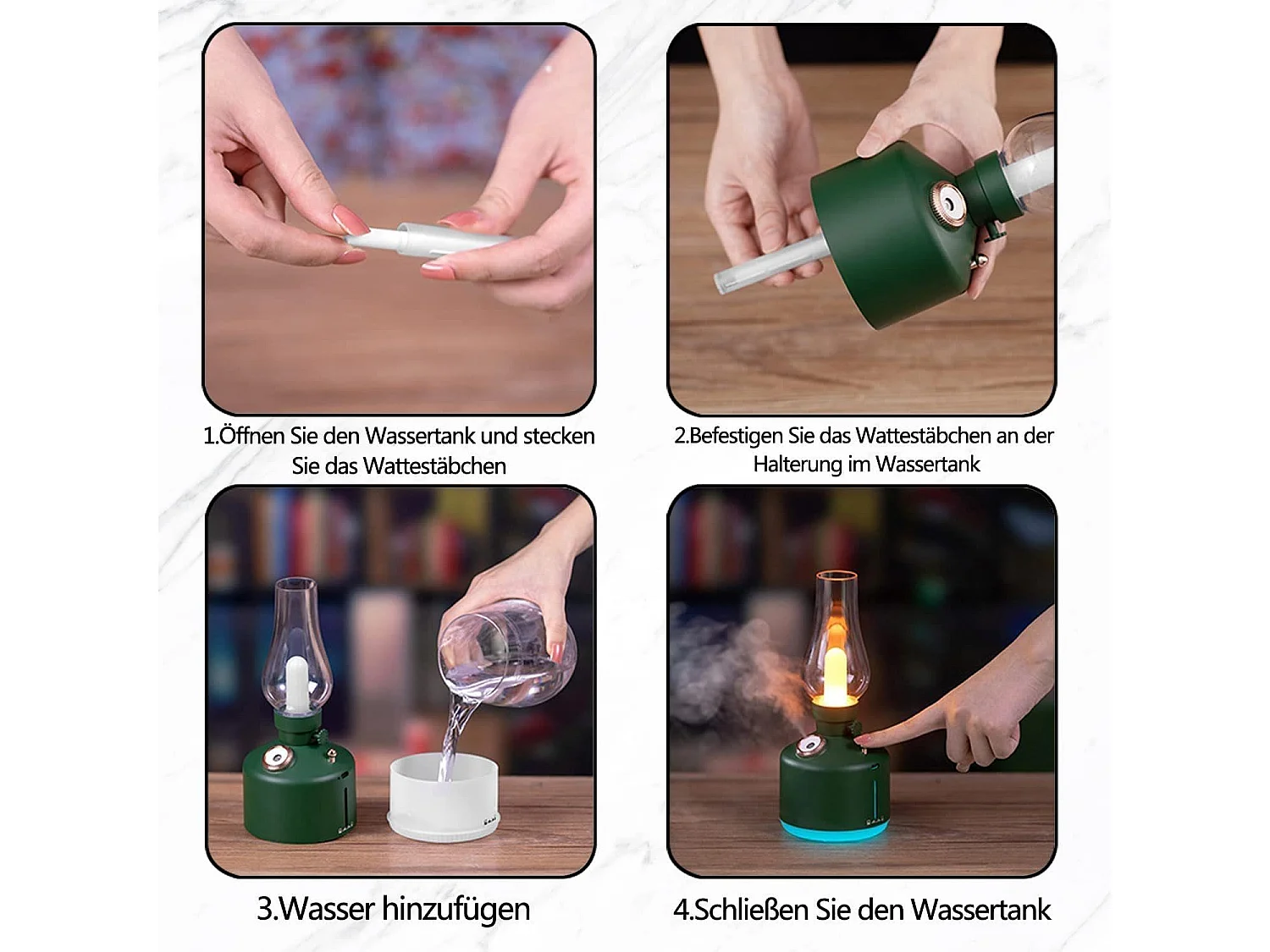 1.Öffnen Sie den Wassertank und stecken Sie das Wattestäbchen

2.Befestigen Sie das Wattestäbchen an der Halterung im Wassertank

3.Wasser hinzufügen

4.Schließen Sie den Wassertank