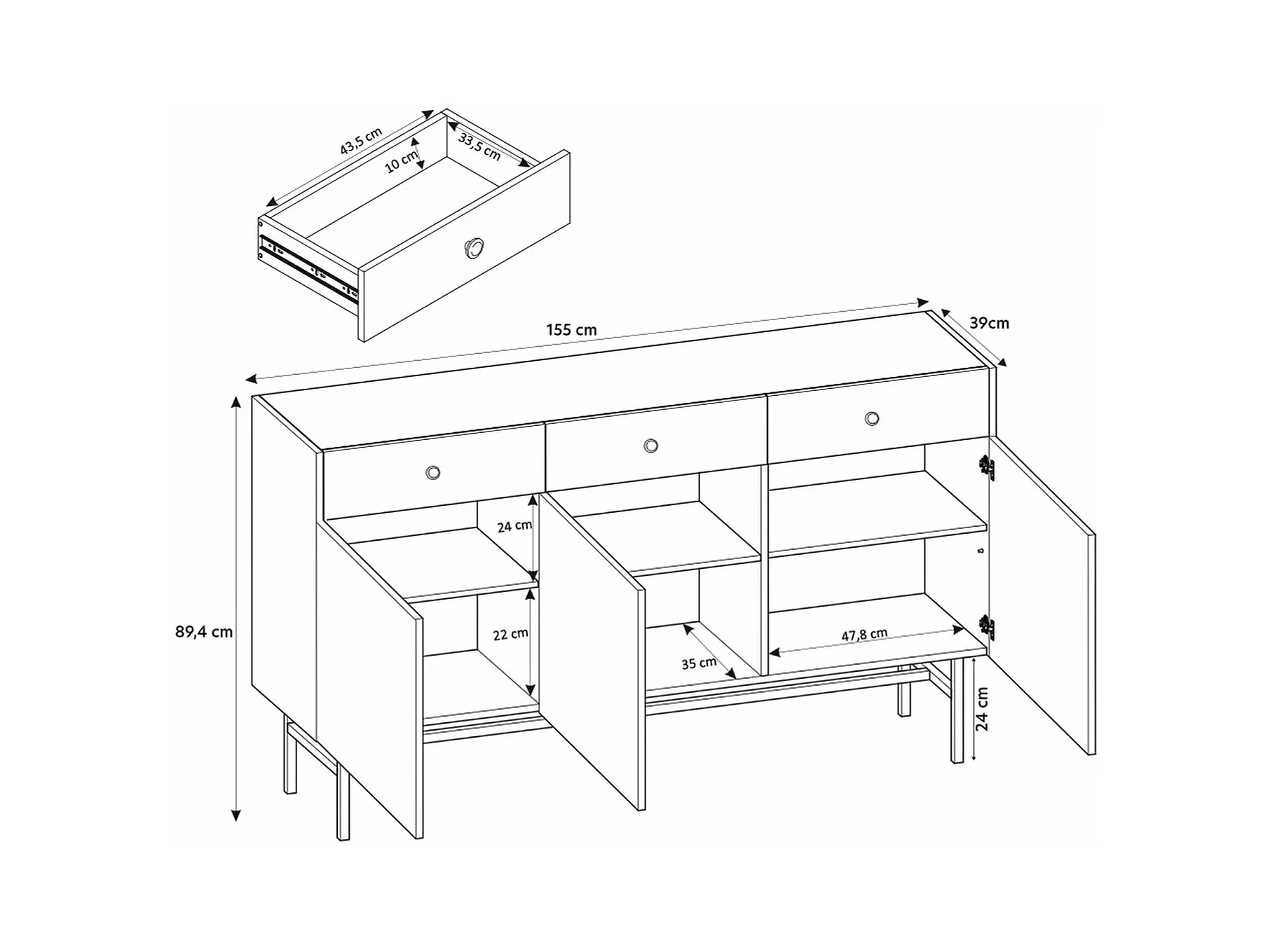 43,5 cm
10 cm
33,5 cm
155 cm
39cm
89,4 cm
24 cm
22 cm
35 cm
47,8 cm
24 cm