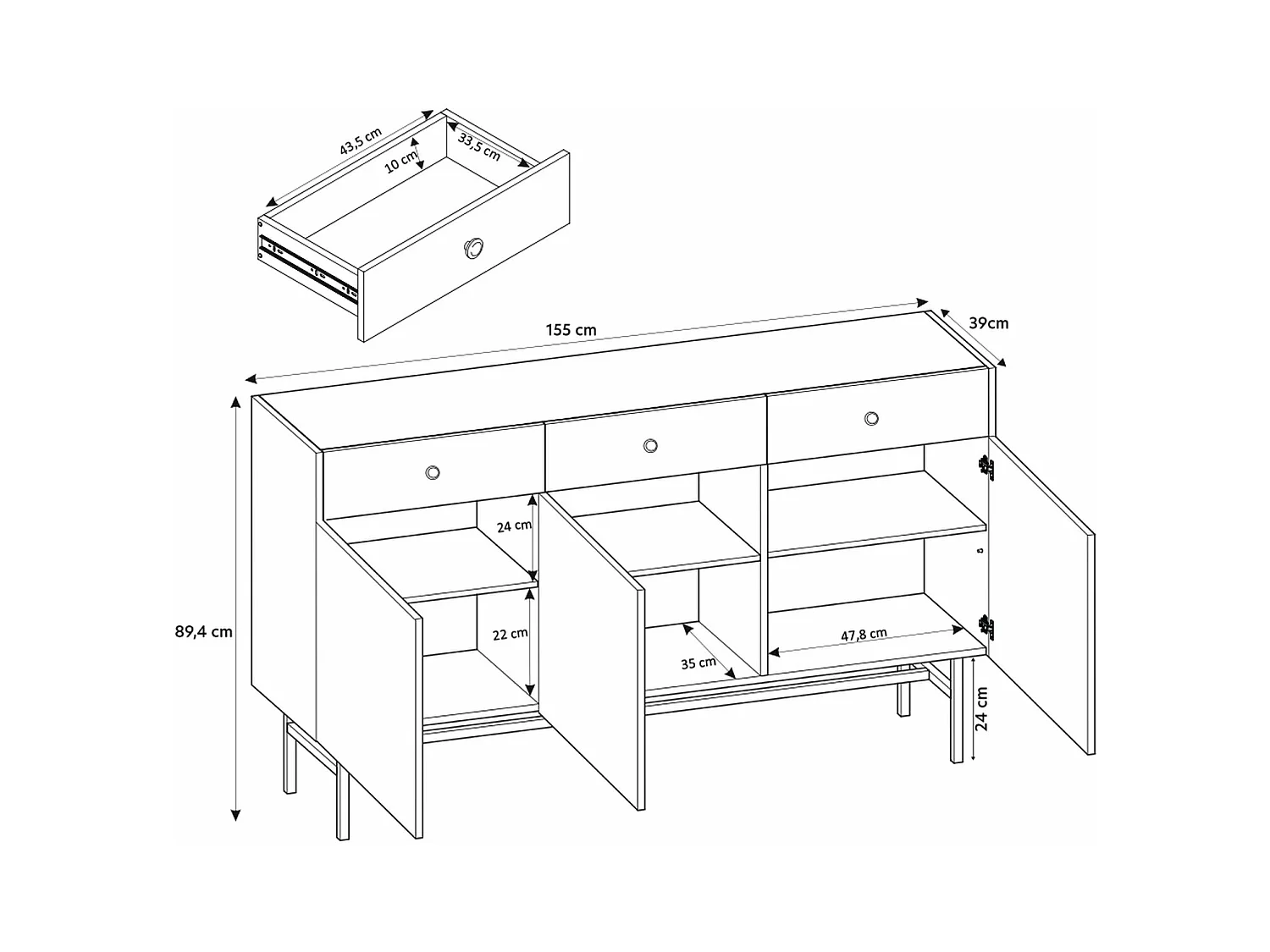 43,5 cm
10 cm
33,5 cm
155 cm
39cm
89,4 cm
24 cm
22 cm
35 cm
47,8 cm
24 cm