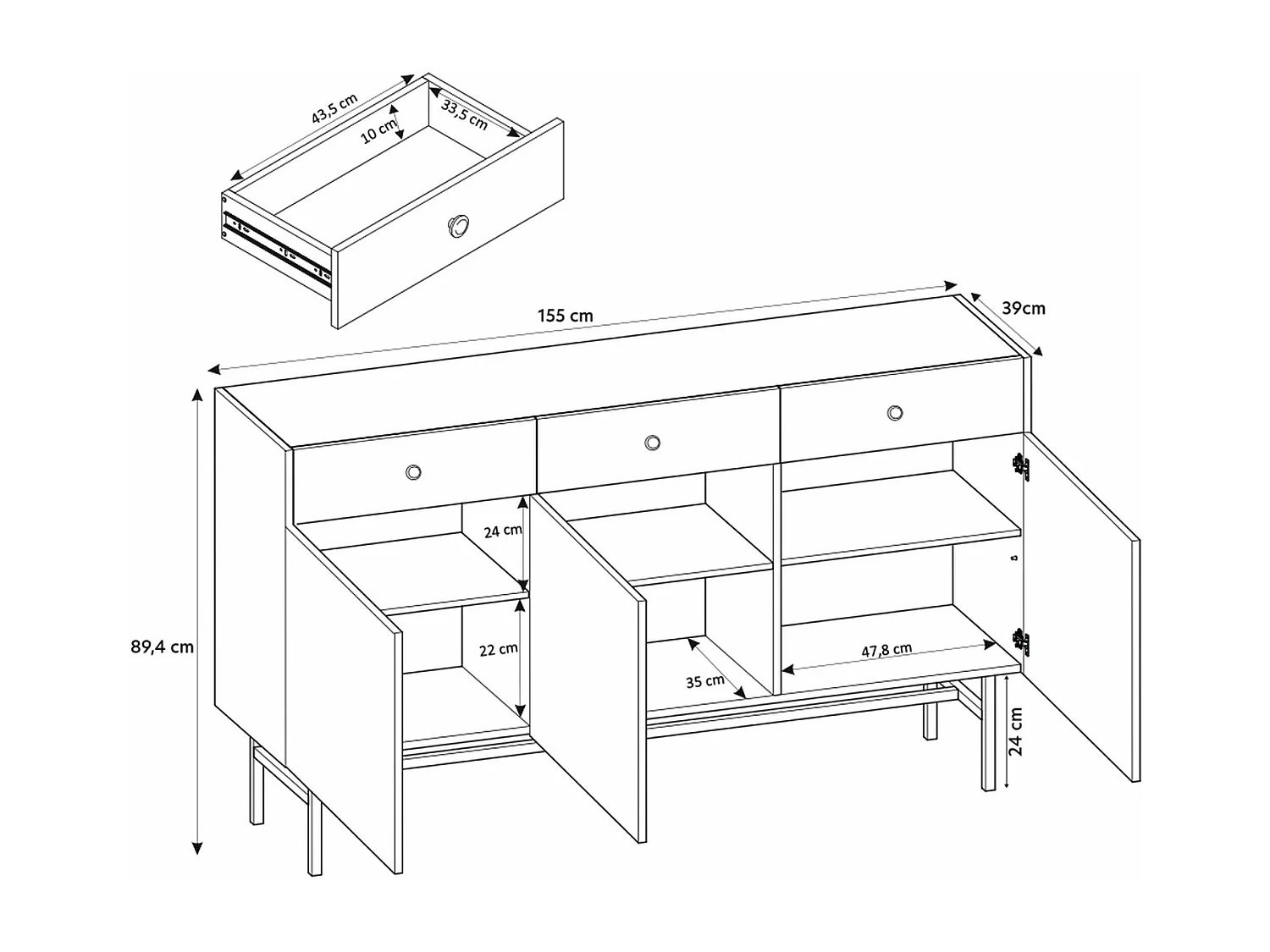 43,5 cm
10 cm
33,5 cm
155 cm
39cm
89,4 cm
24 cm
22 cm
35 cm
47,8 cm
24 cm