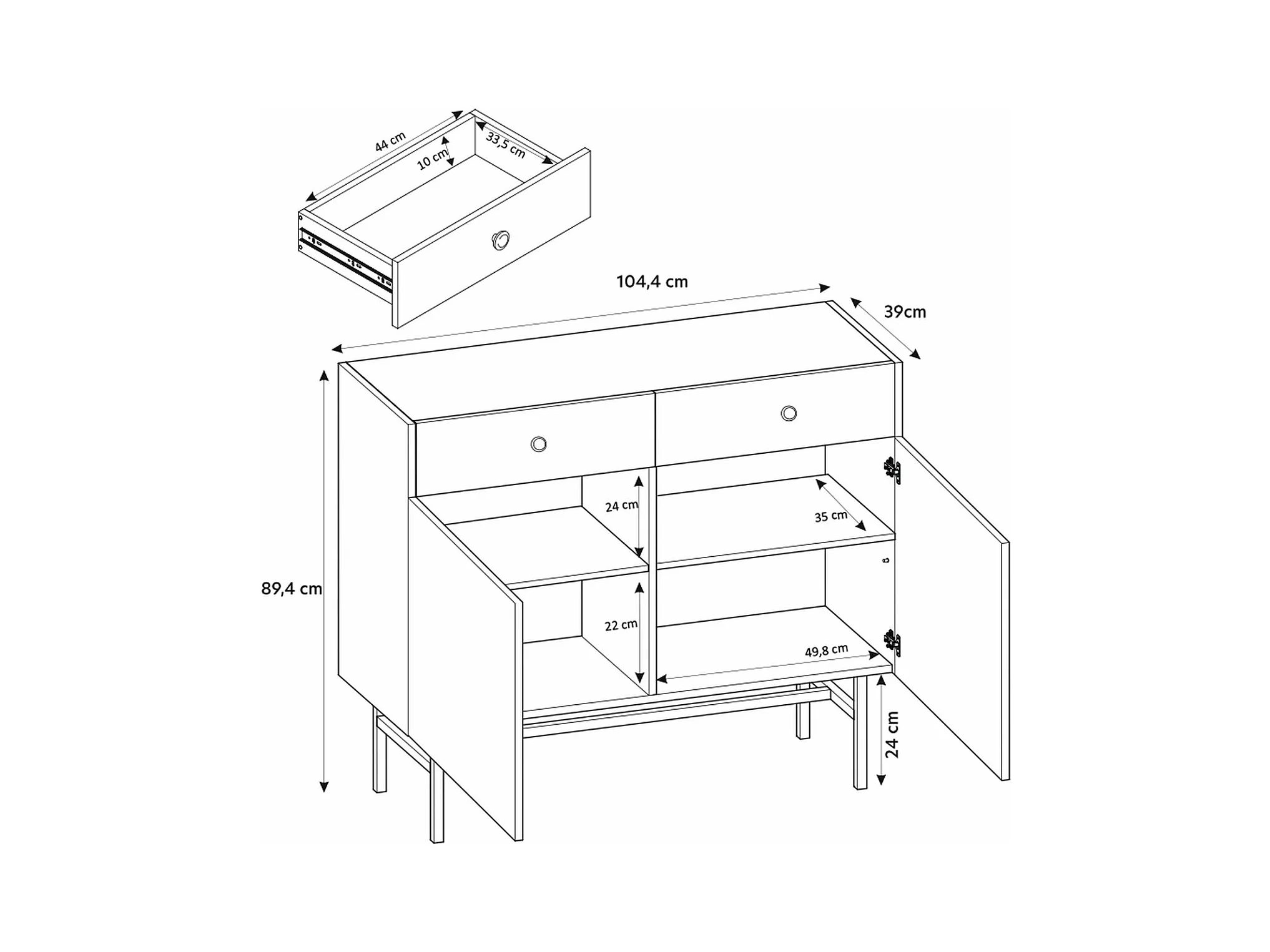 44 cm
10 cm
33,5 cm
104,4 cm
39cm
89,4 cm
24 cm
35 cm
22 cm
49,8 cm
24 cm